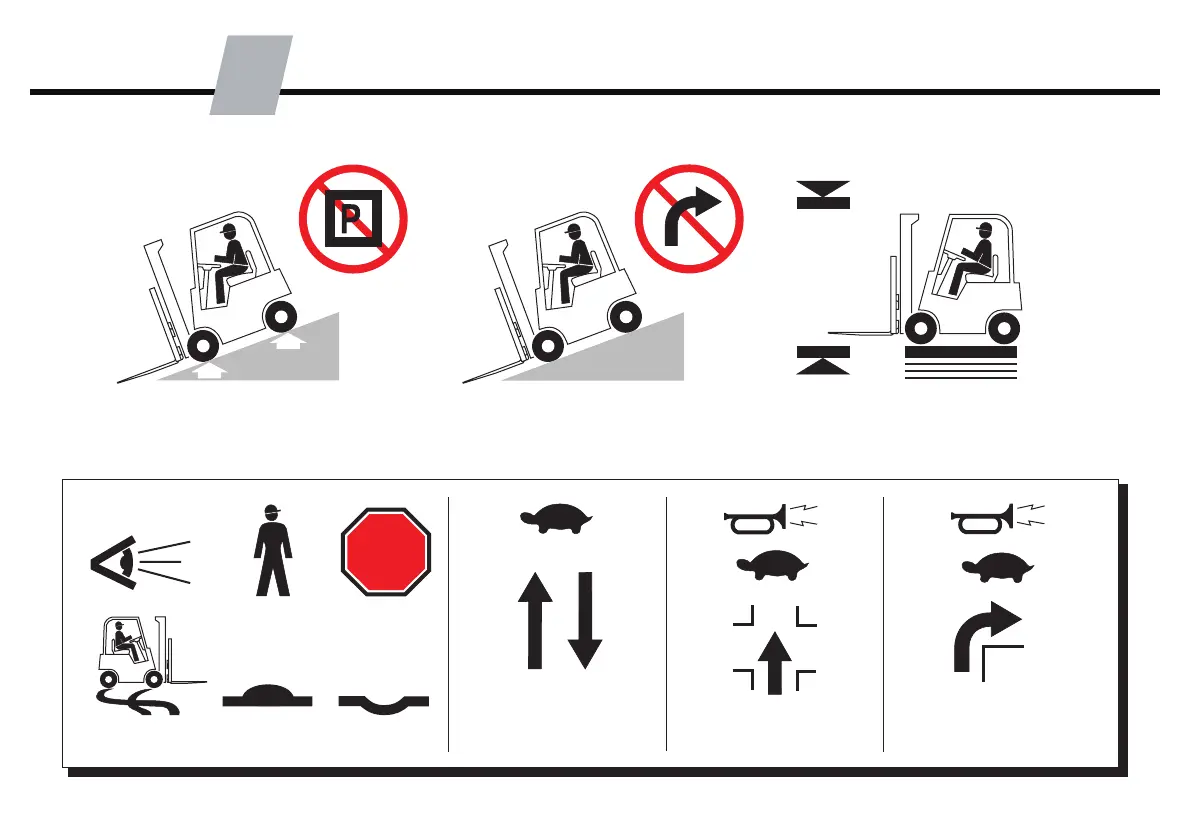 P