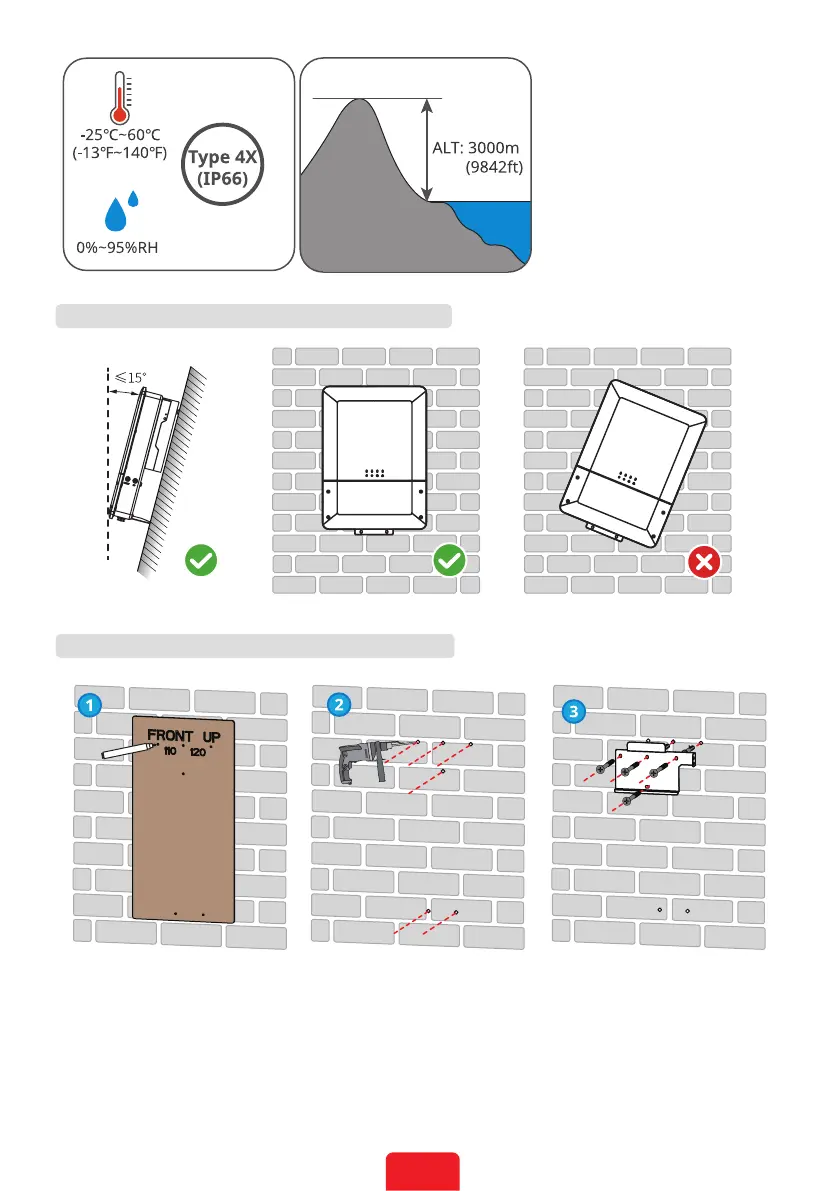 -25℃~60℃
(-13℉~140℉)

Type 4X
(IP66)

0%~95%RH

ALT: 3000m
(9842ft)

≤15°

1

FRONT UP
110 120

2

3