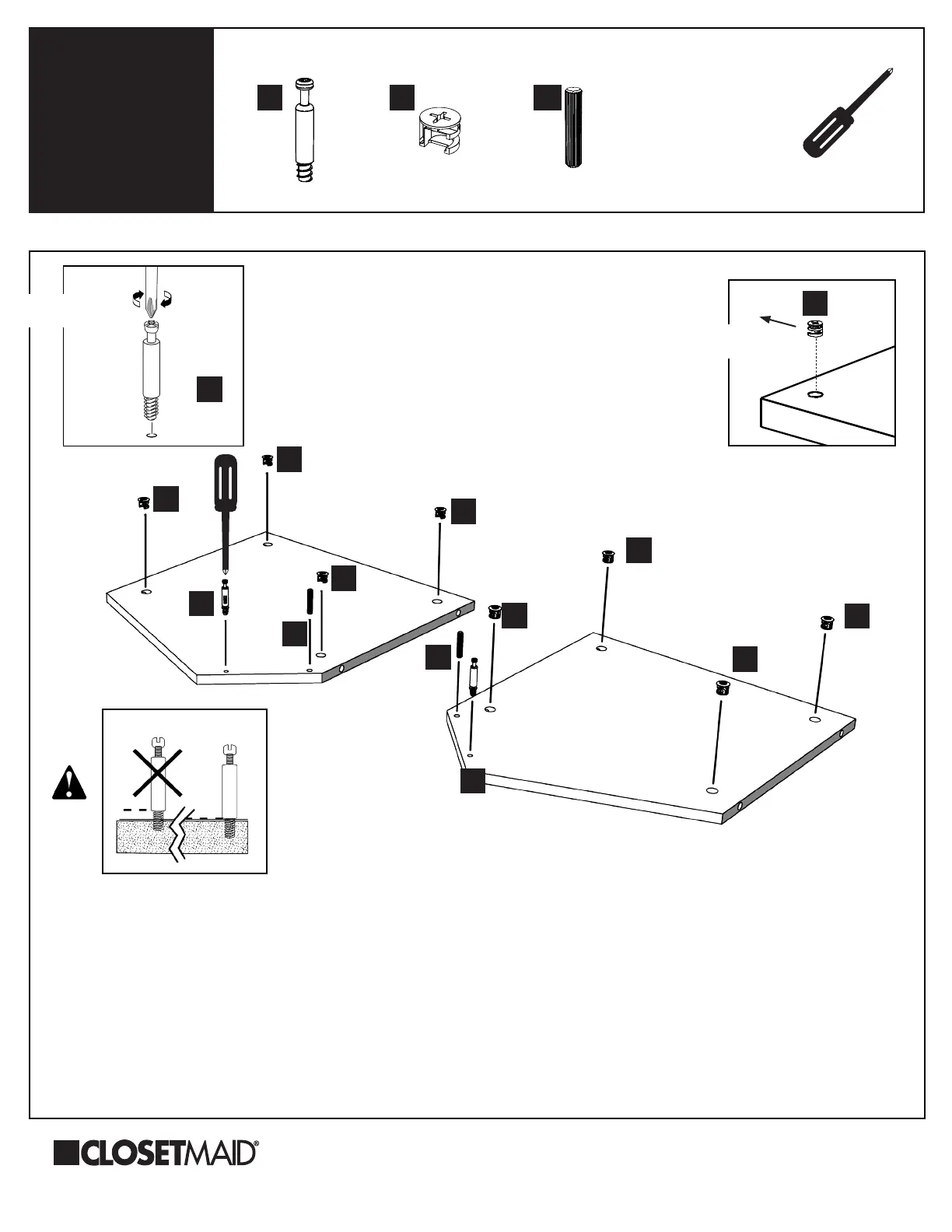 CLOSETMAID®