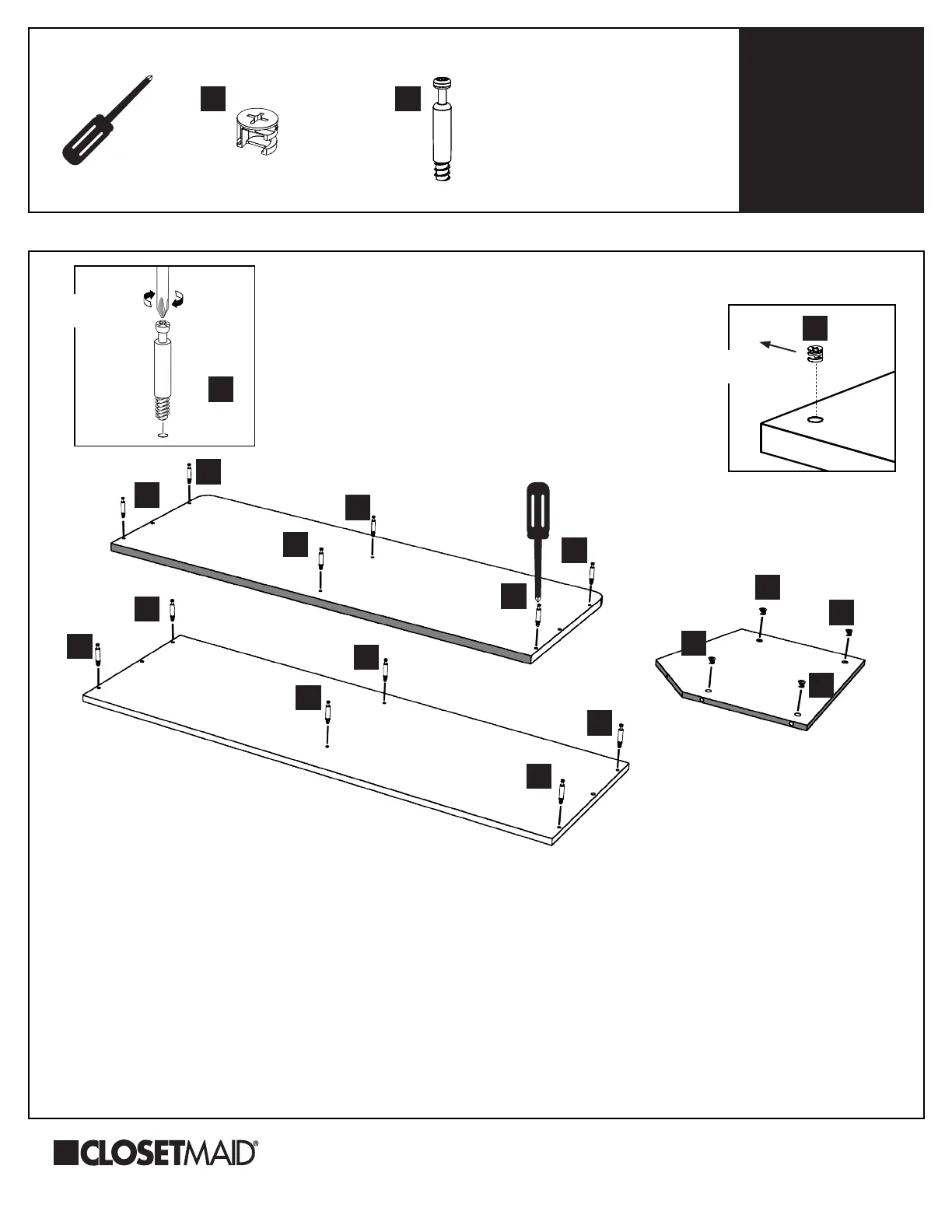 CLOSETMAID®