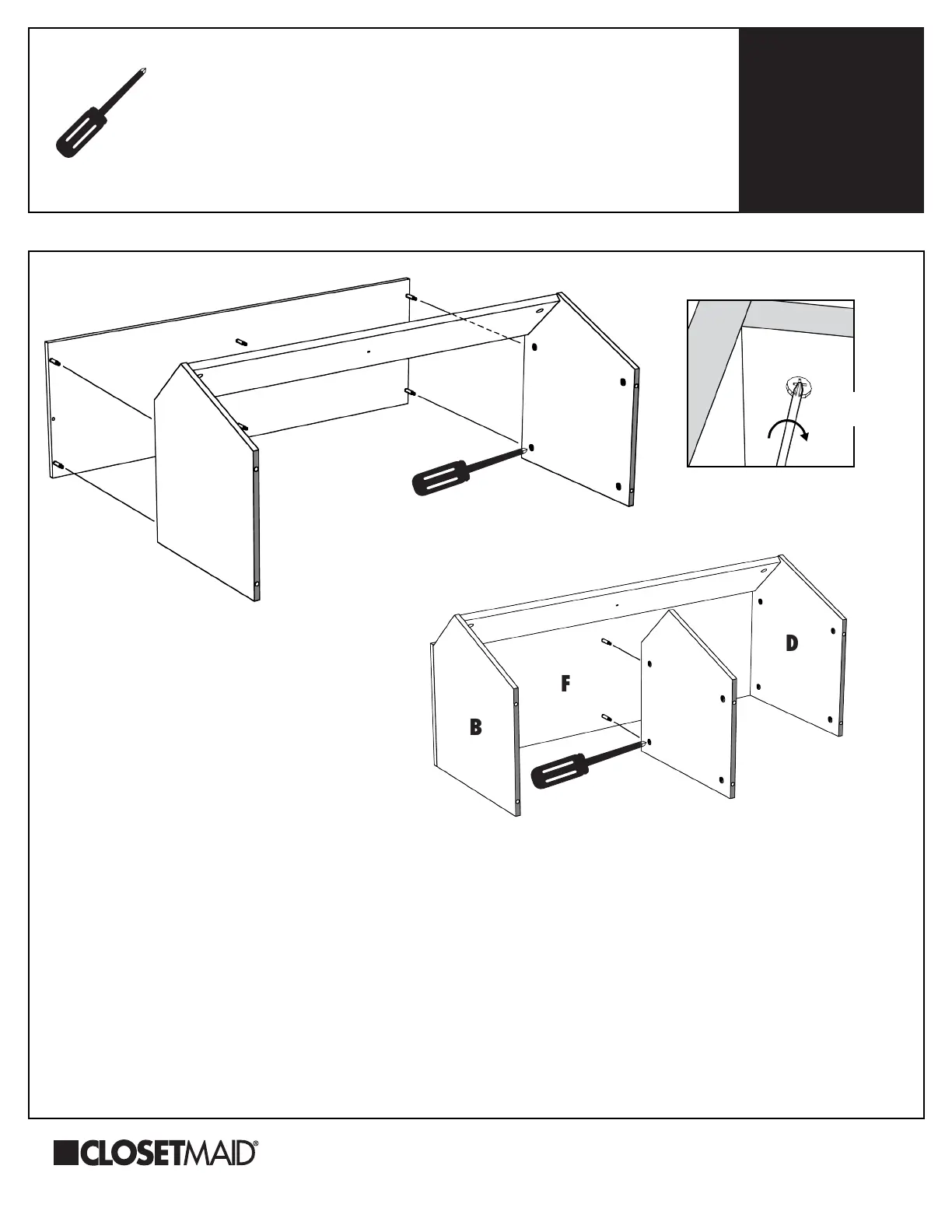 D

F

B

CLOSETMAID®