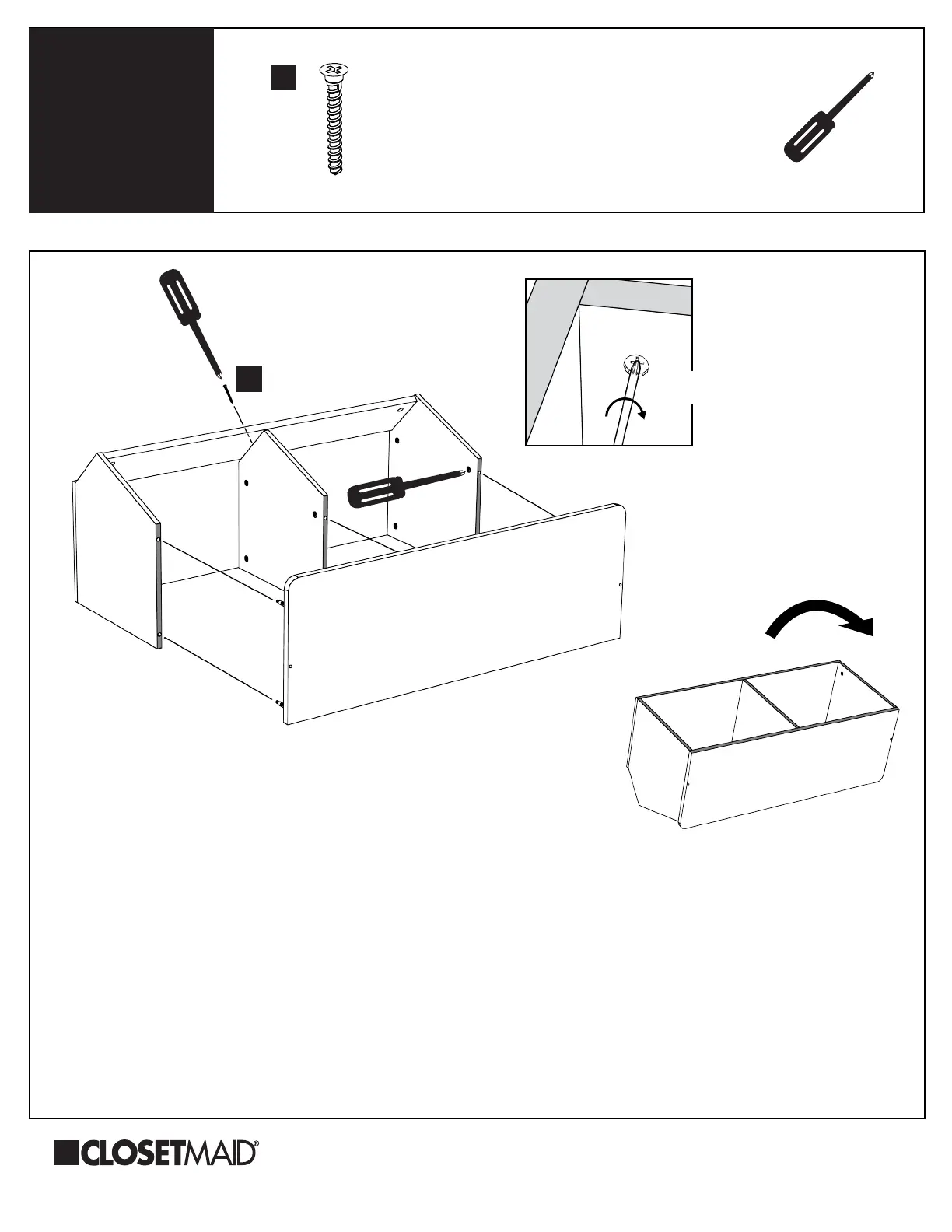 CLOSETMAID®