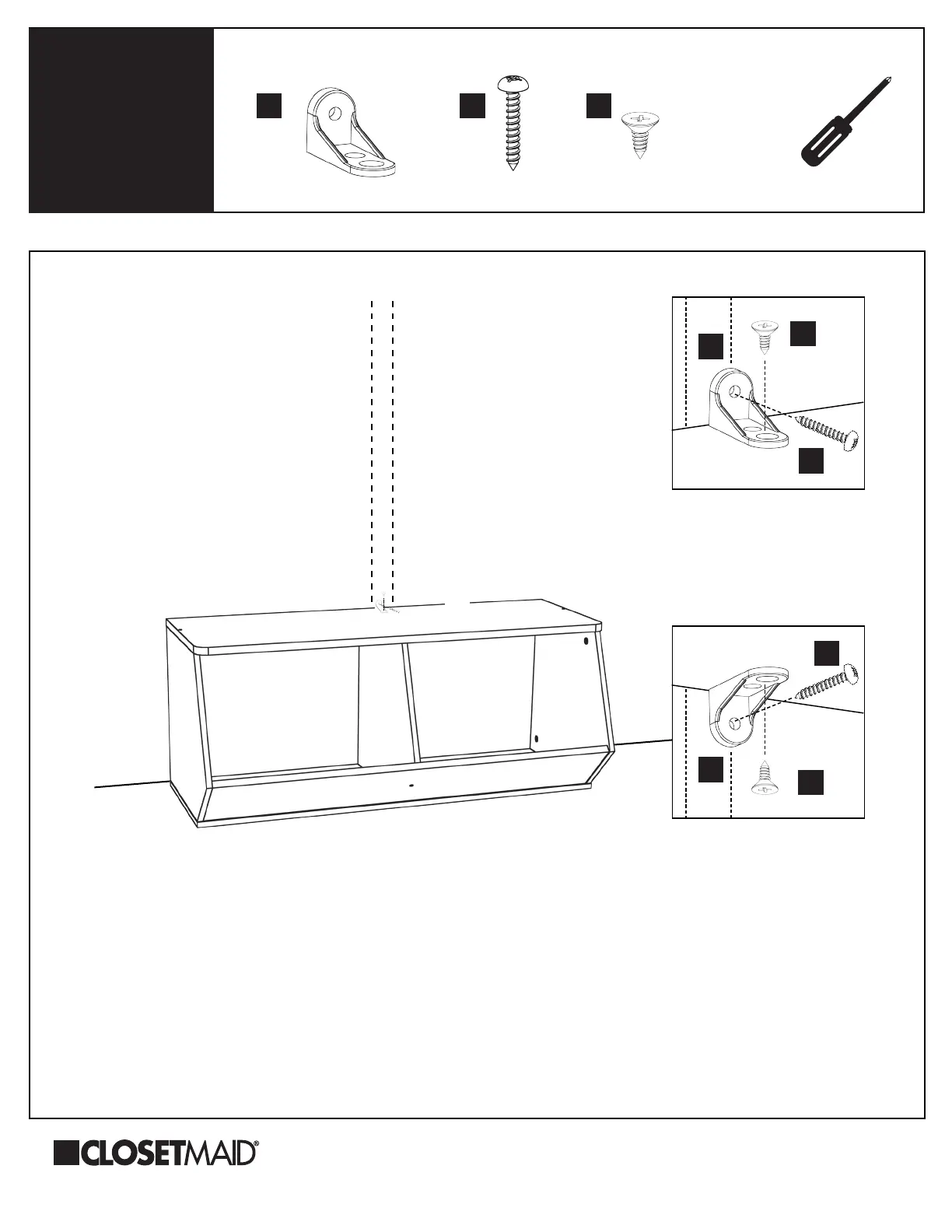 CLOSETMAID®