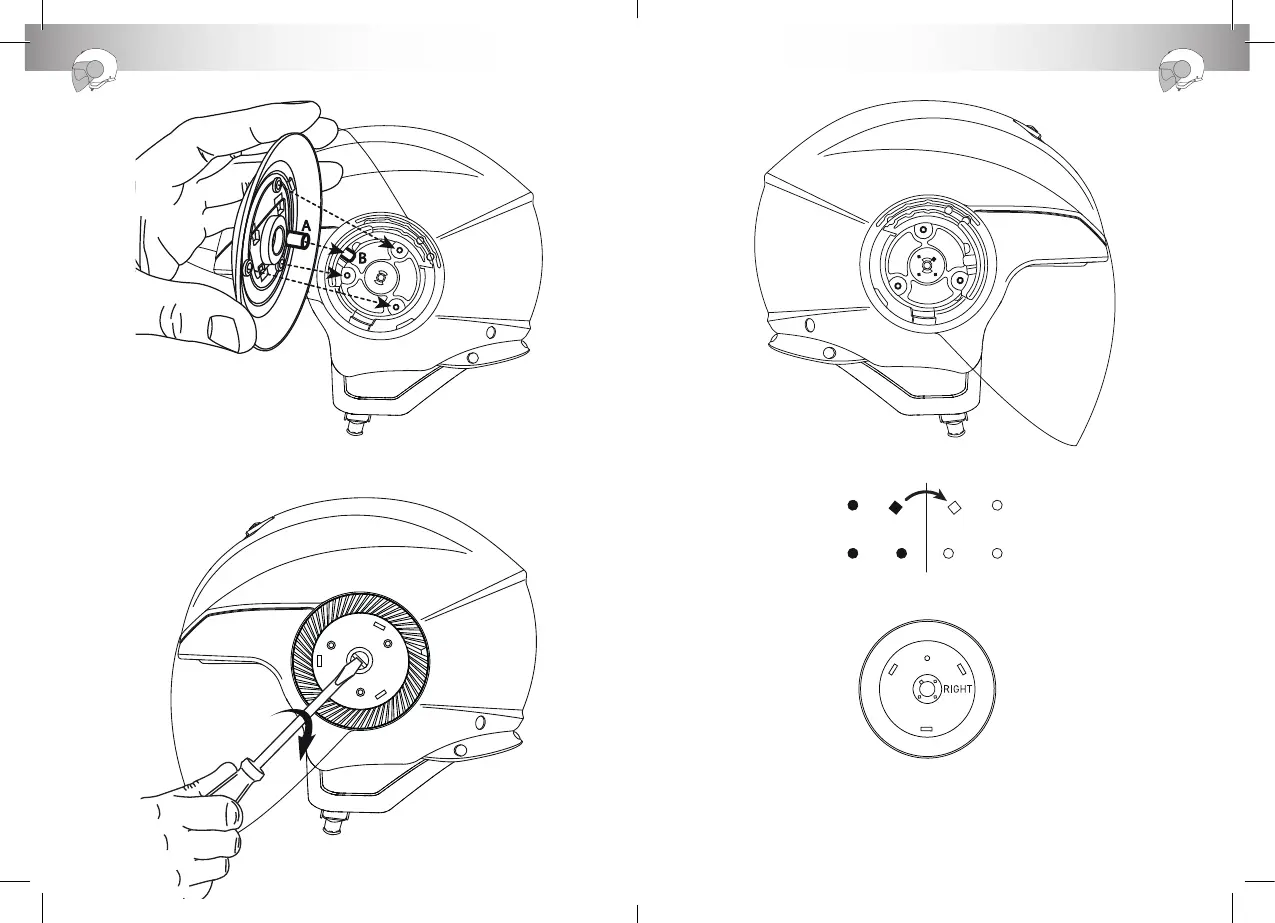 A
B
RIGHT