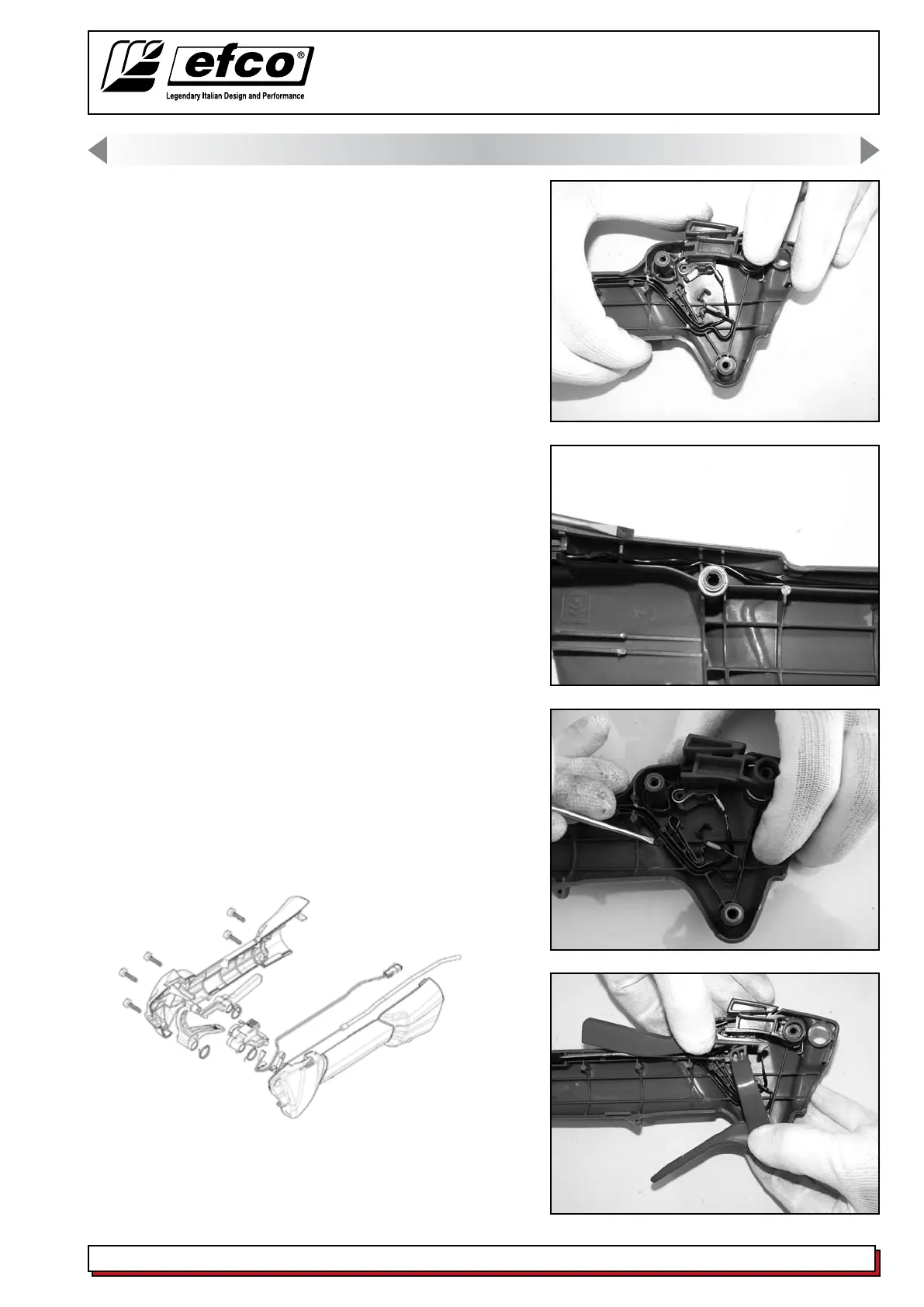 efco®
Legendary Italian Design and Performance