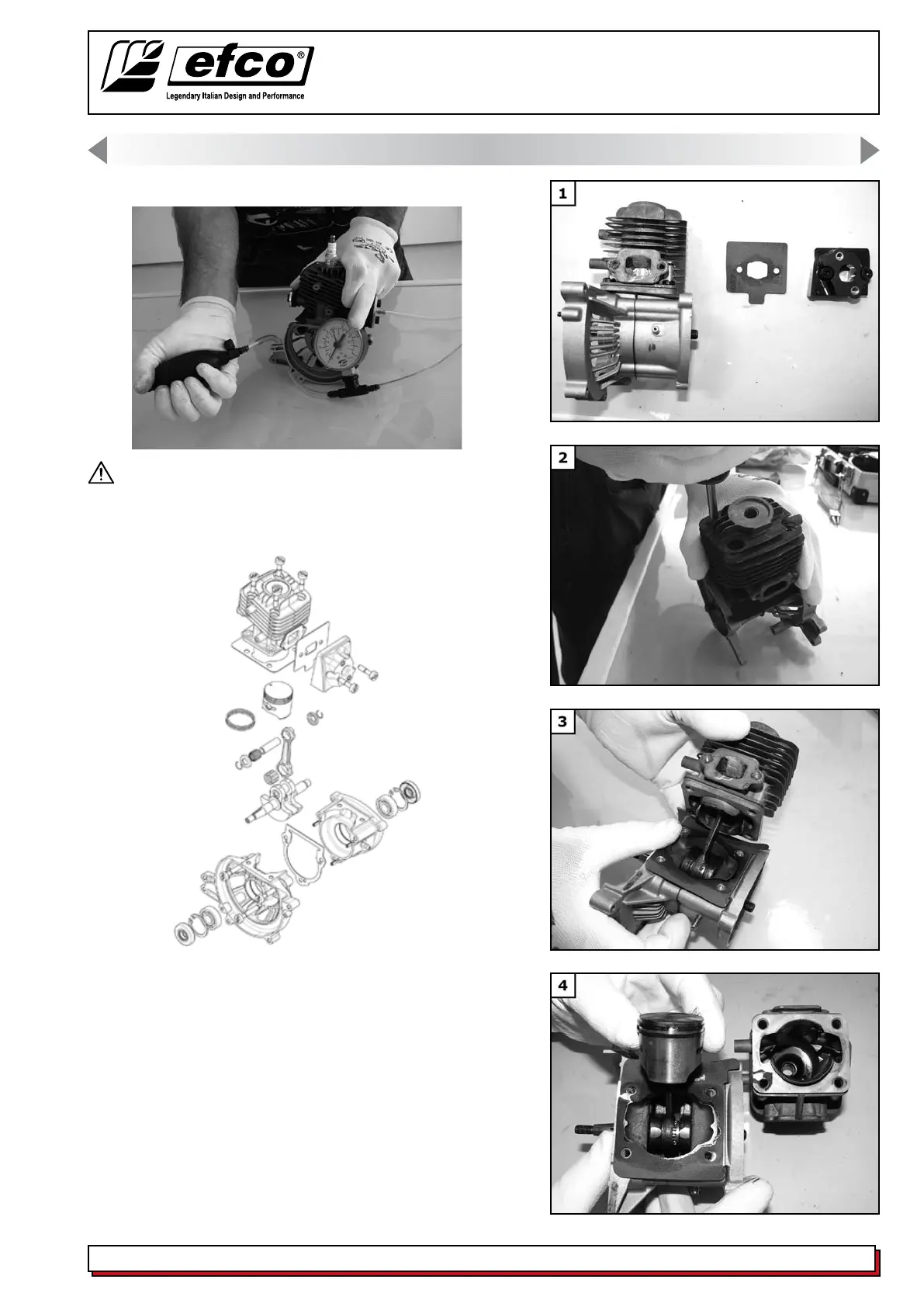 efco®
Legendary Italian Design and Performance

1

2

3

4