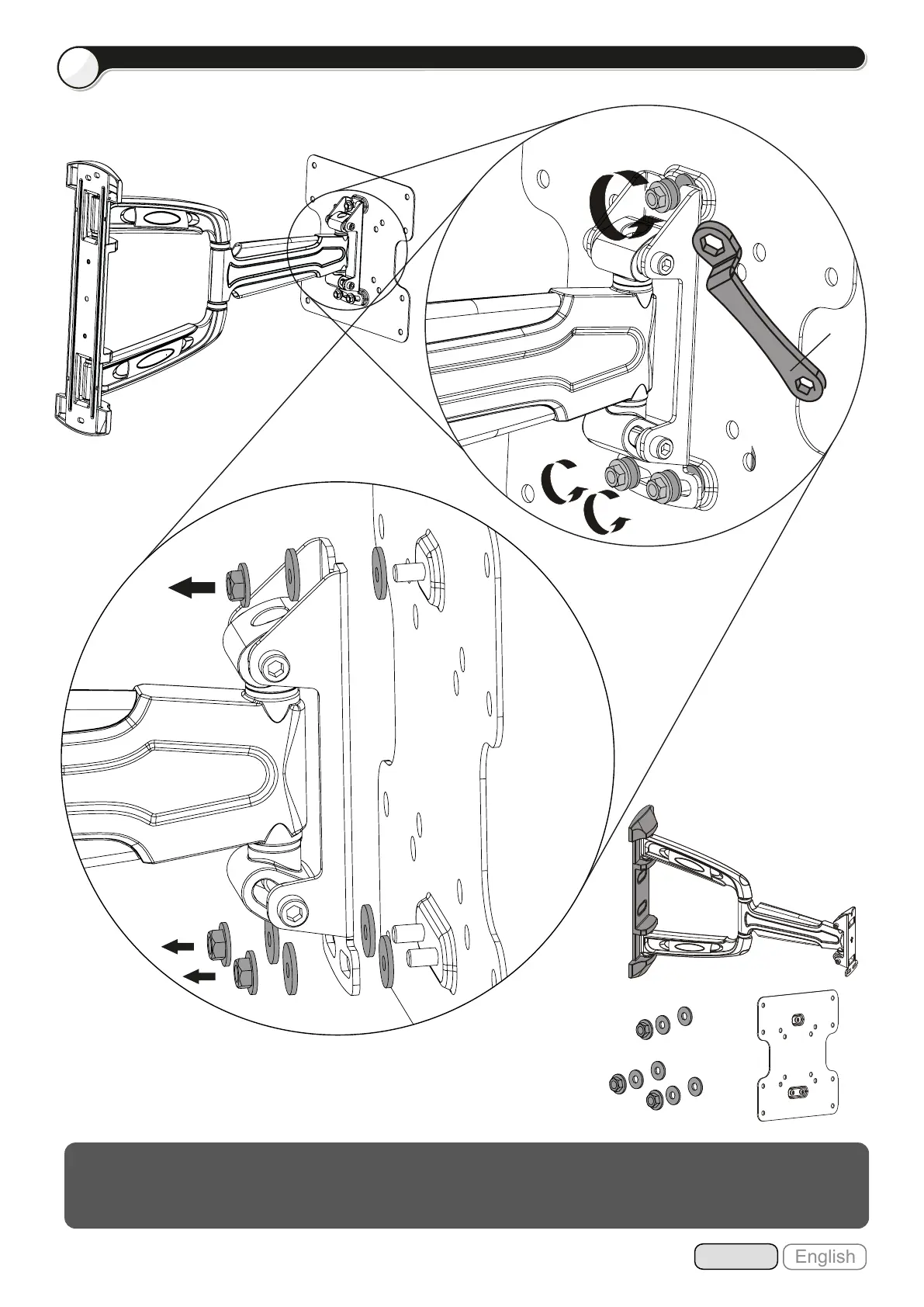 English