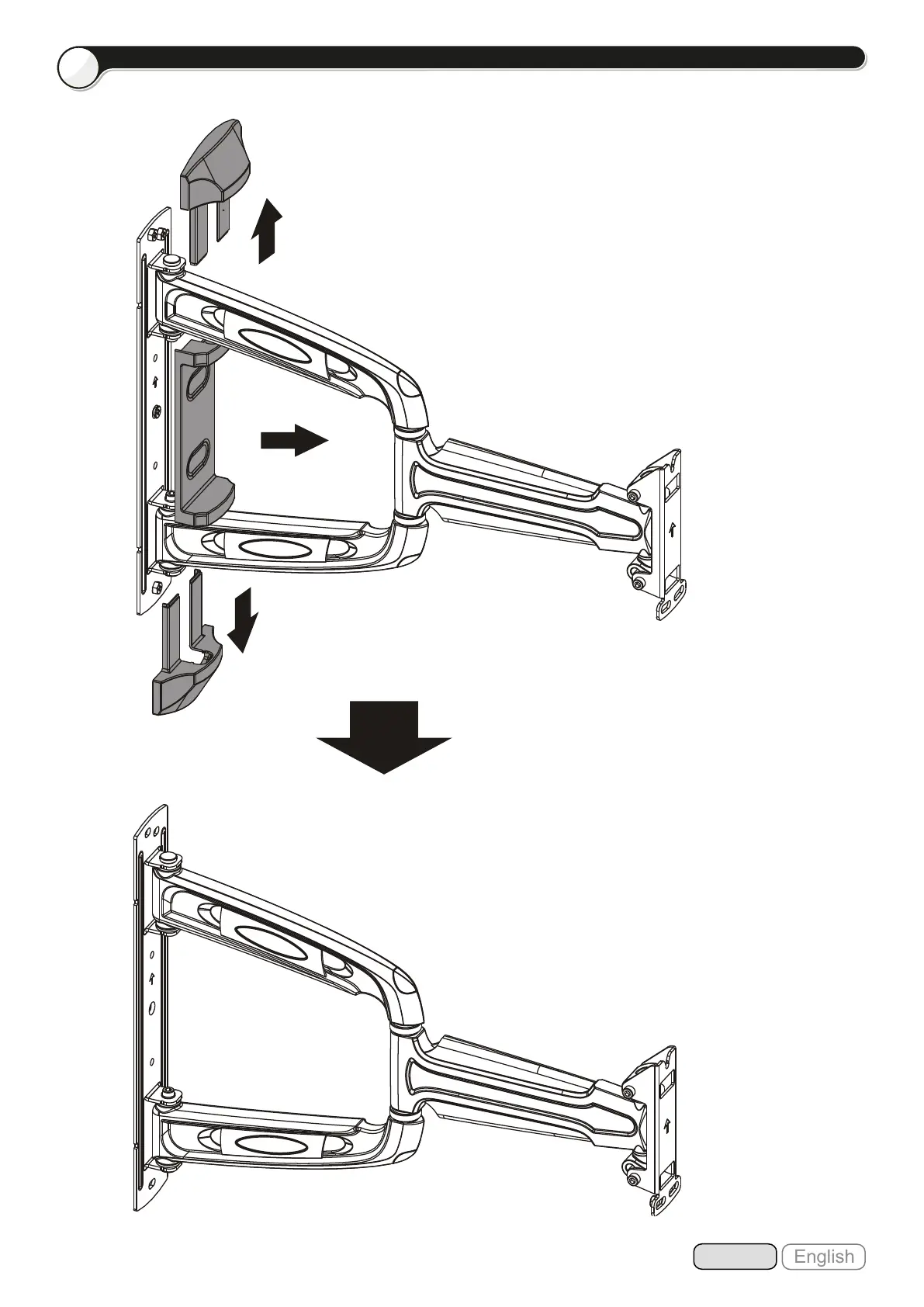 English