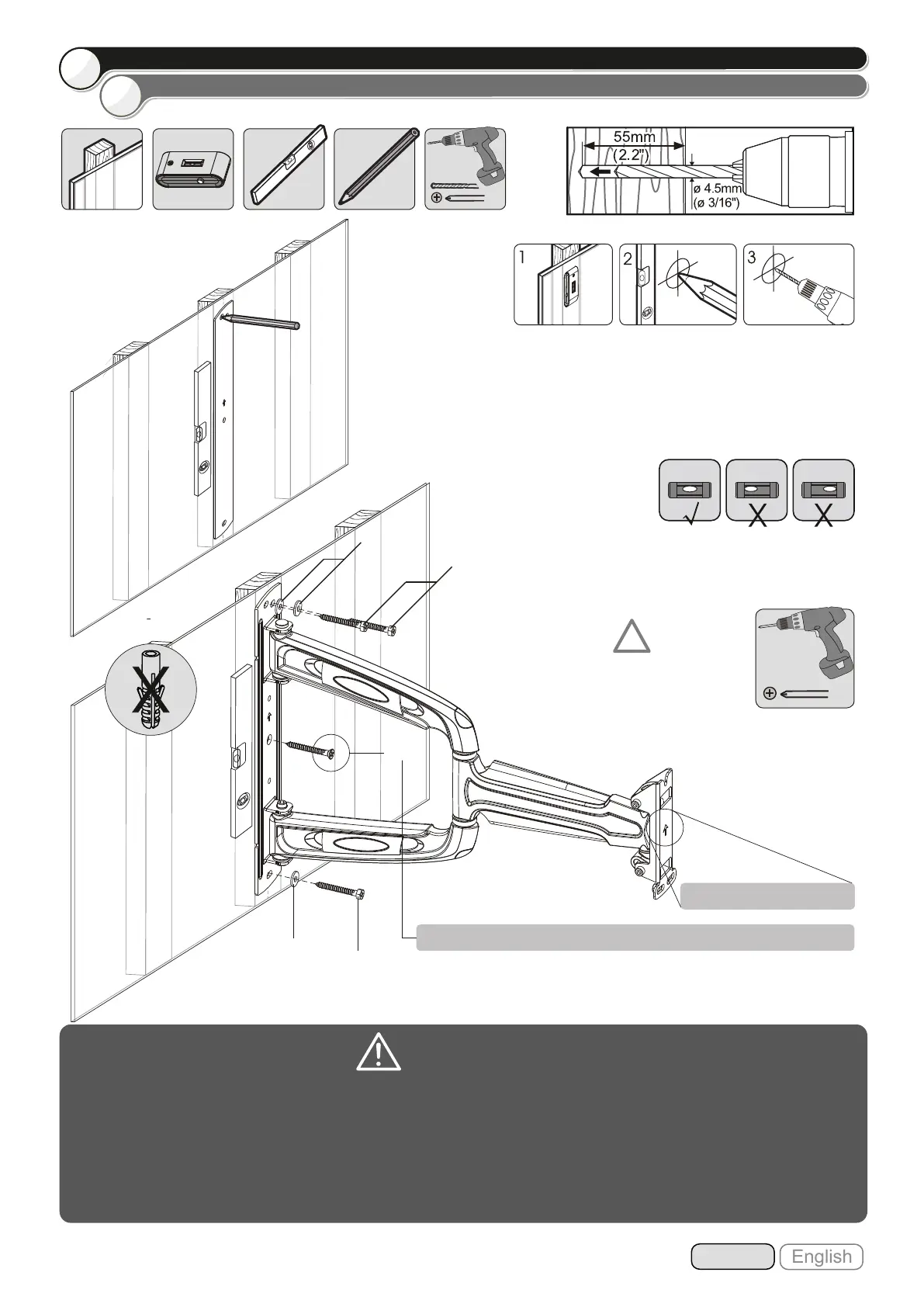 55mm
(2.2")
ø 4.5mm
(ø 3/16")

1
2
3

English