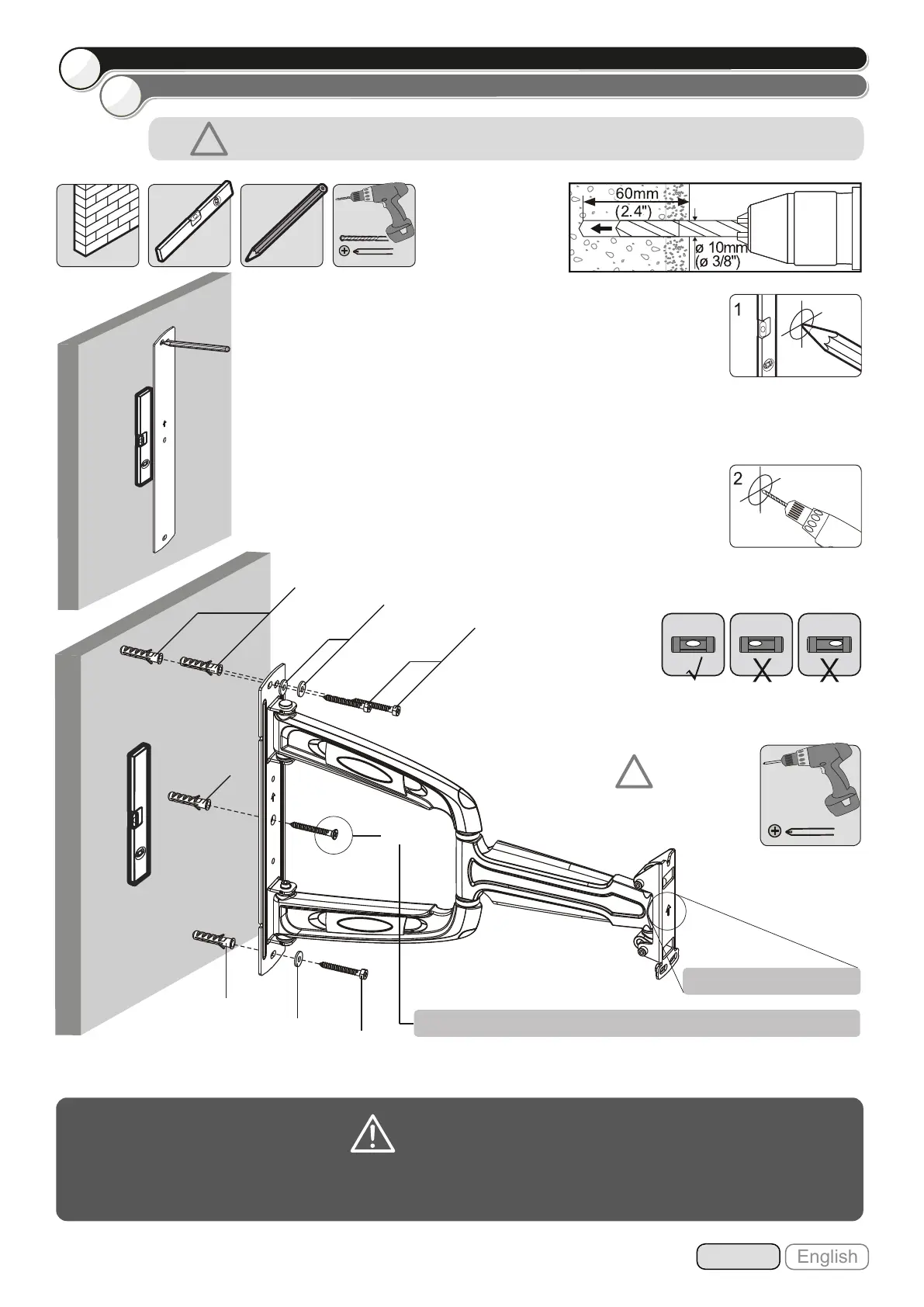 60mm
(2.4")
ø 10mm
(ø 3/8")

1

2

English