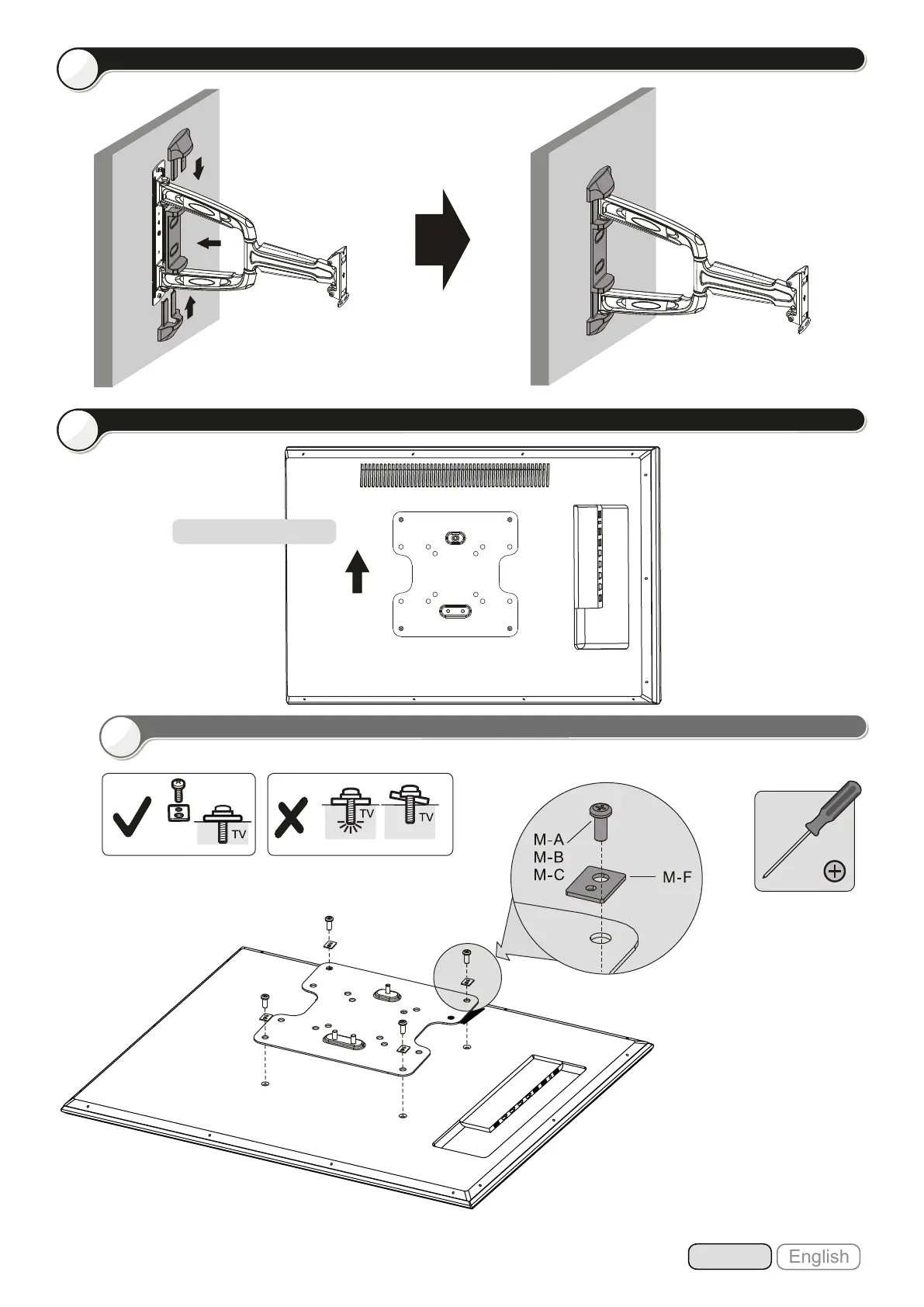 TV
TV
TV
M-A
M-B
M-C
M-F
English