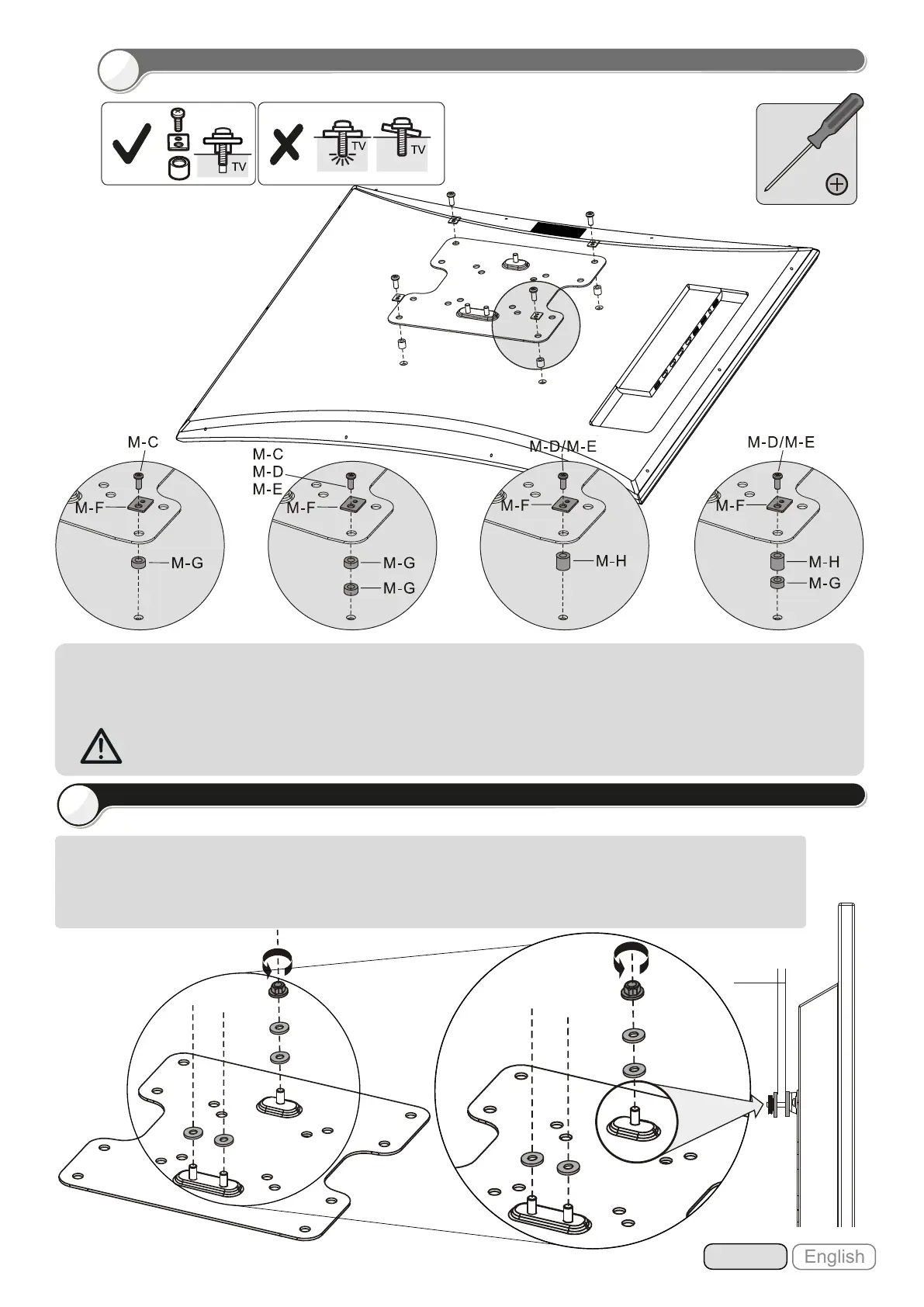 TV

TV

TV

M-C

M-F

M-G

M-C
M-D
M-E

M-F

M-G

M-G

M-D/M-E

M-F

M-H

M-D/M-E

M-F

M-H

M-G

English