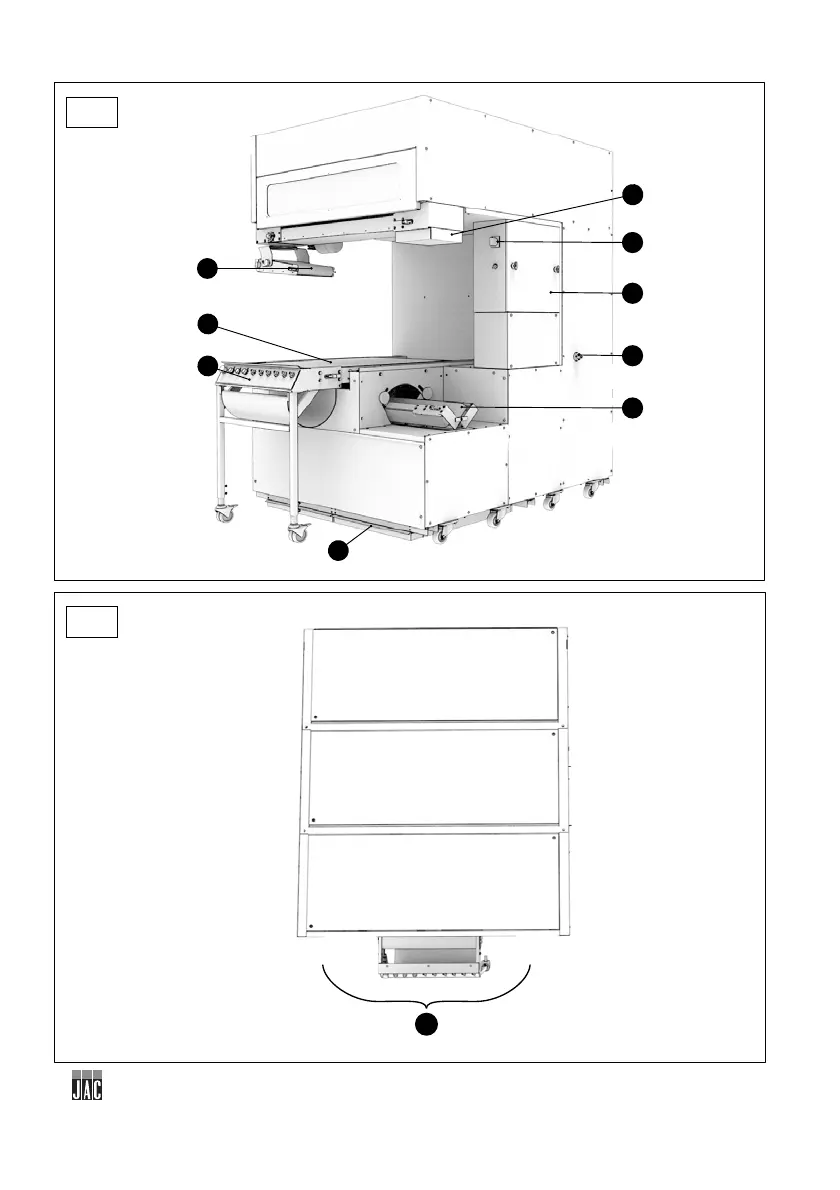 JAC