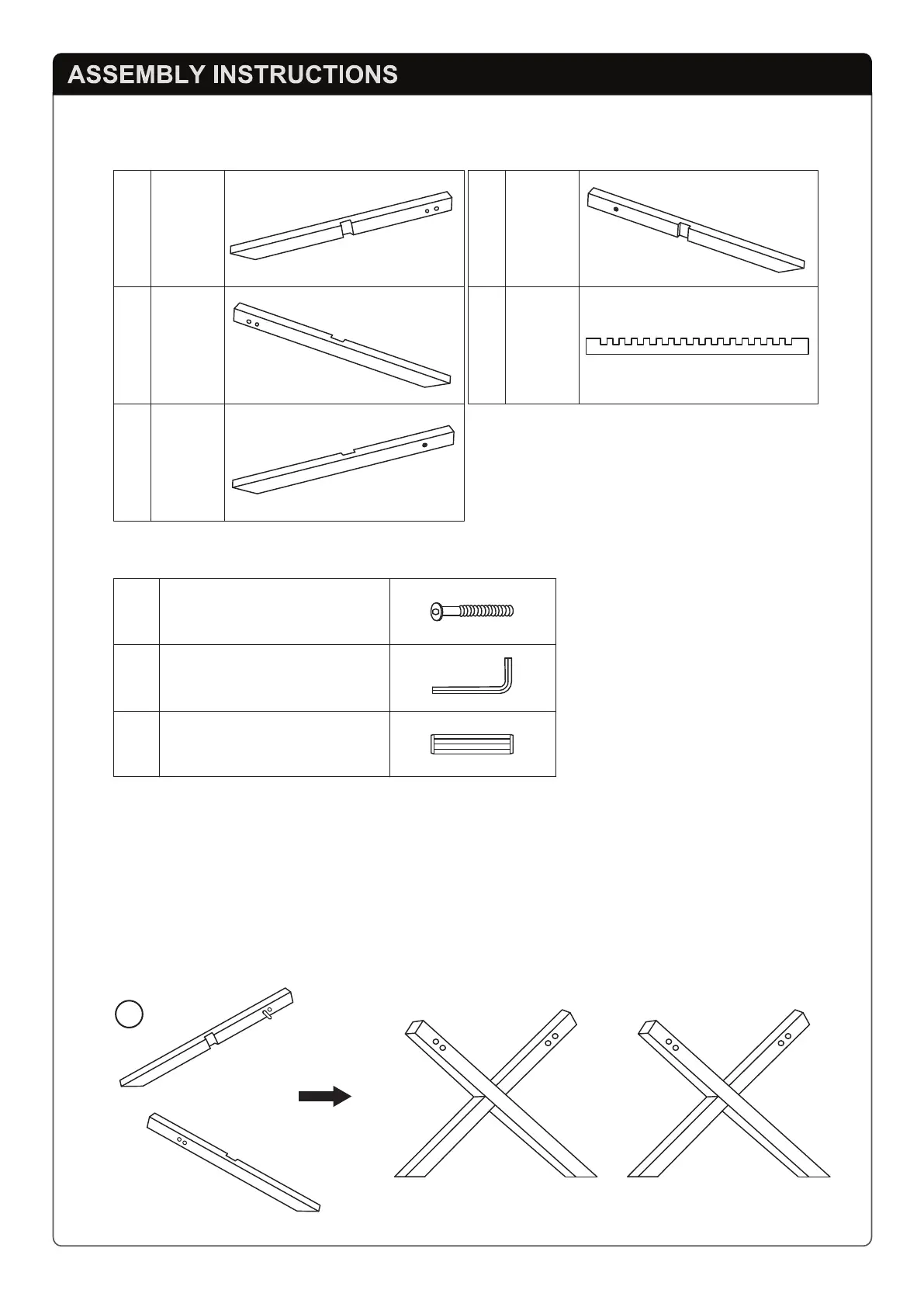 ASSEMBLY INSTRUCTIONS