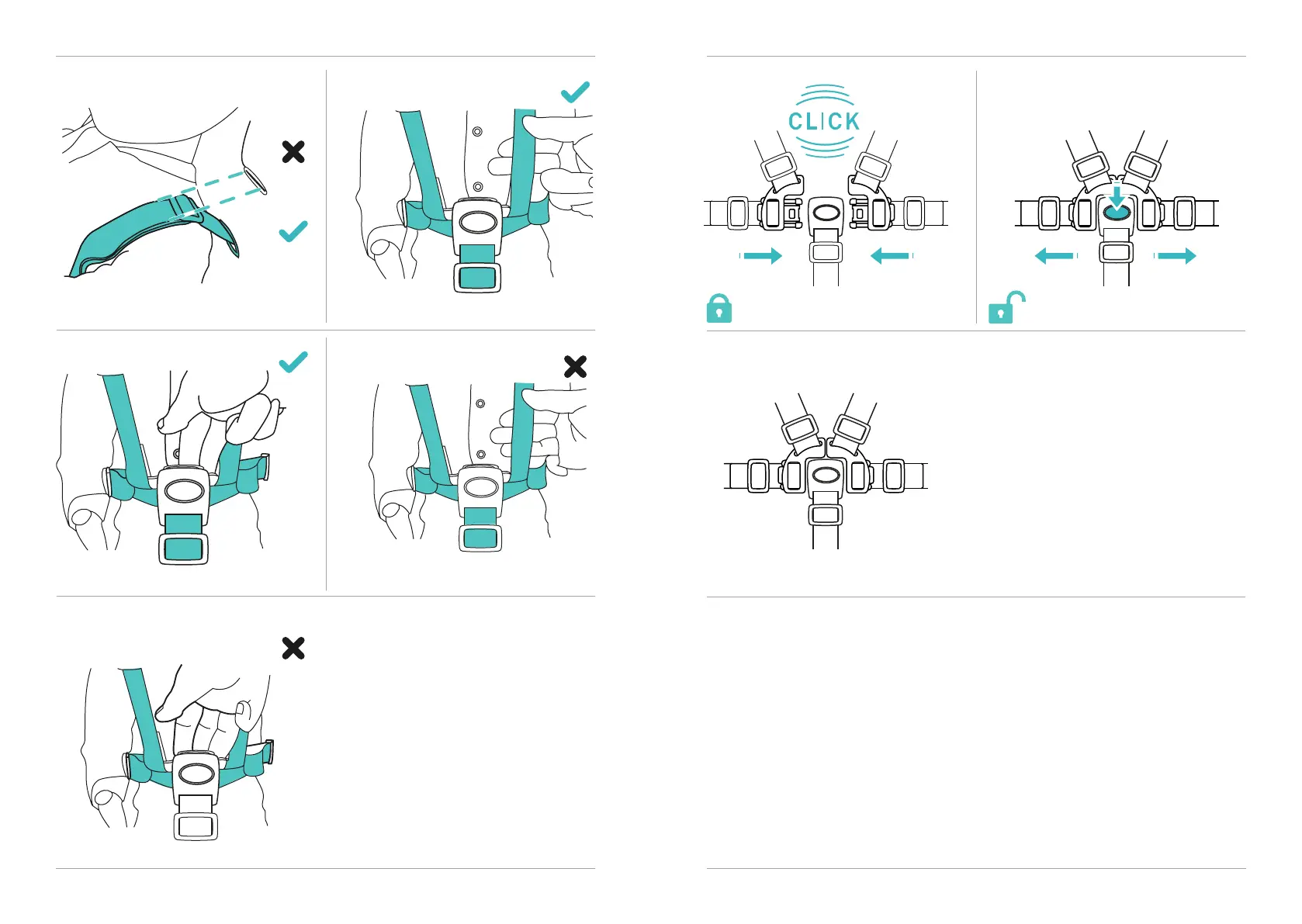 CLICK