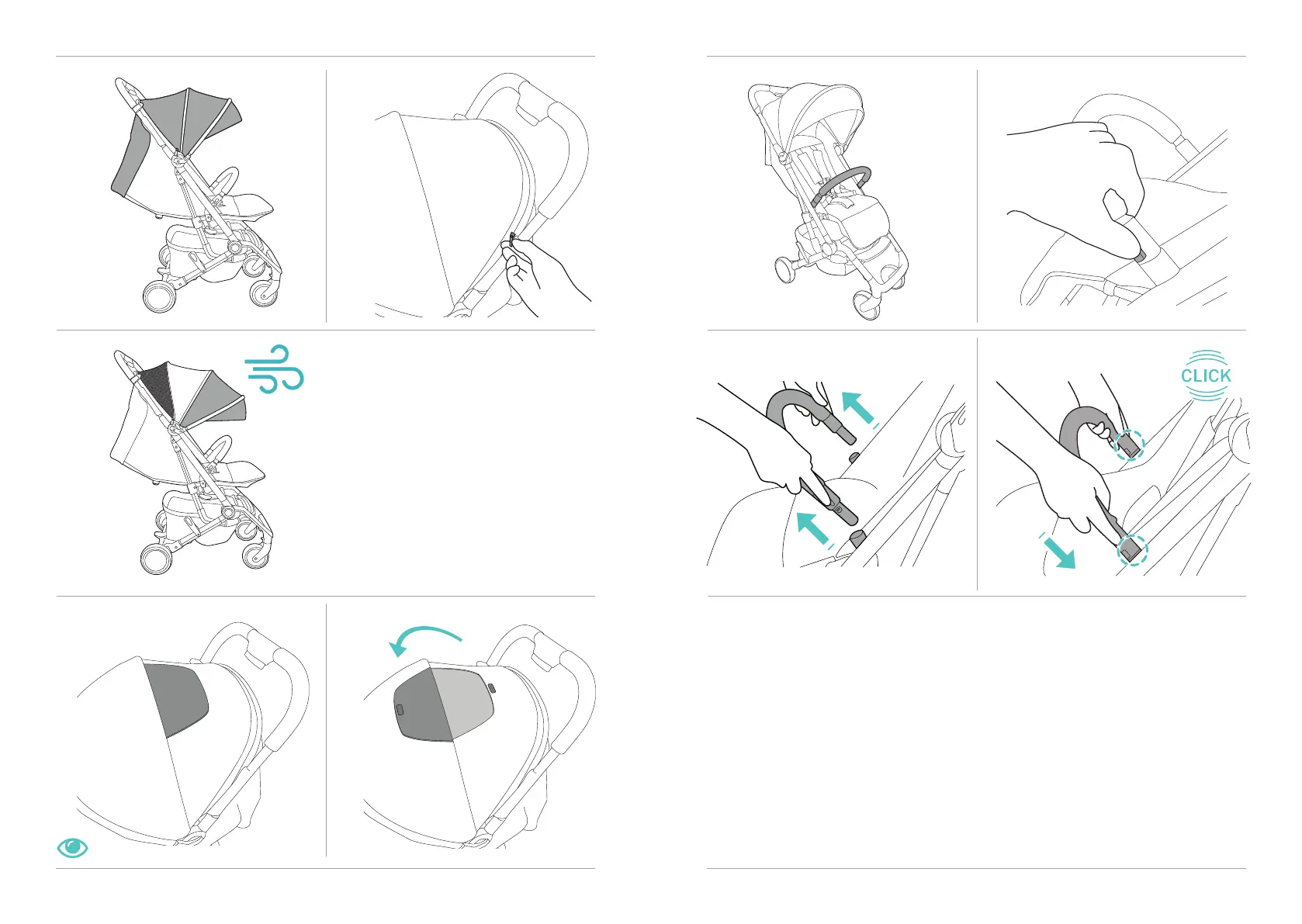 CLICK