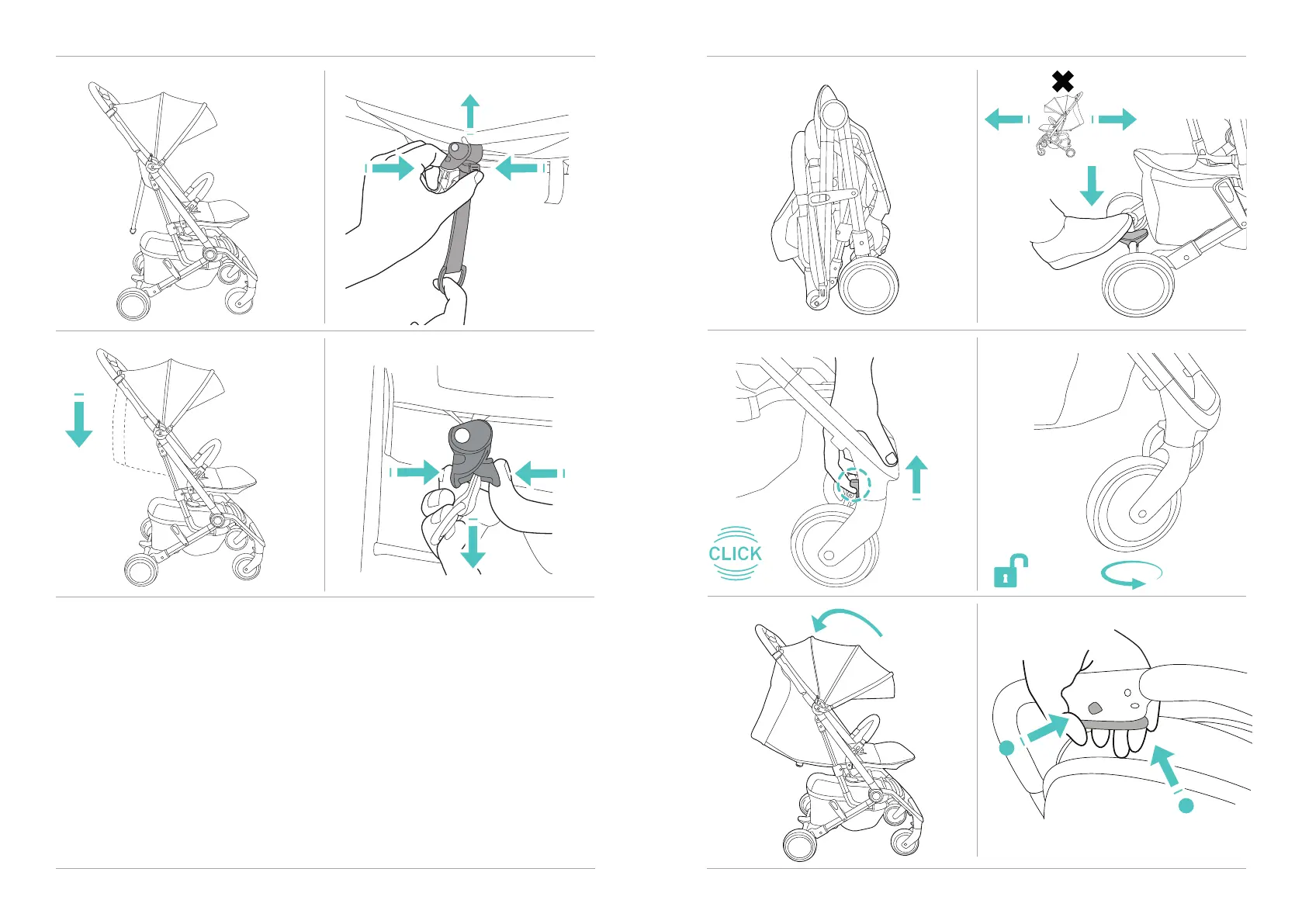 CLICK