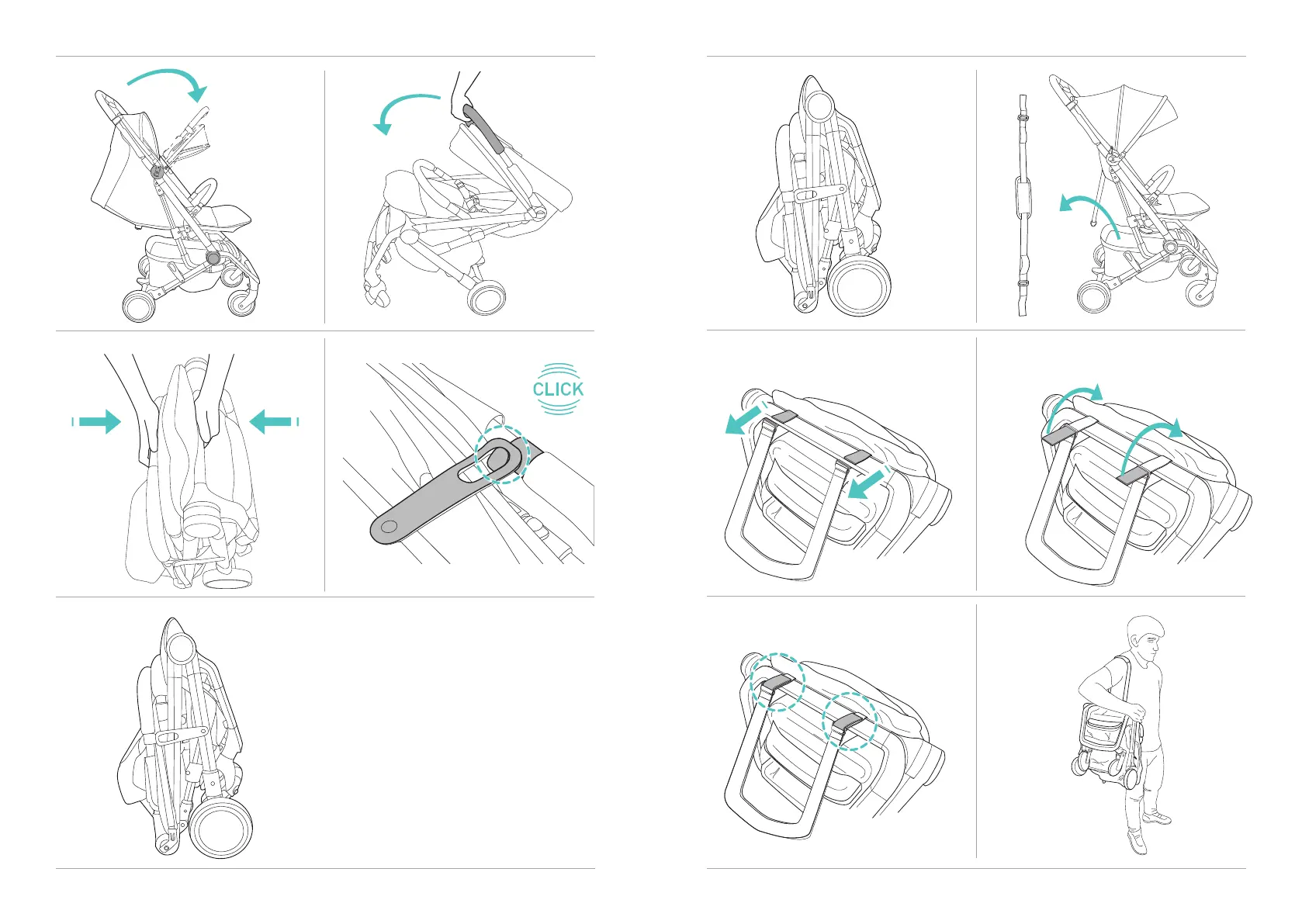 CLICK