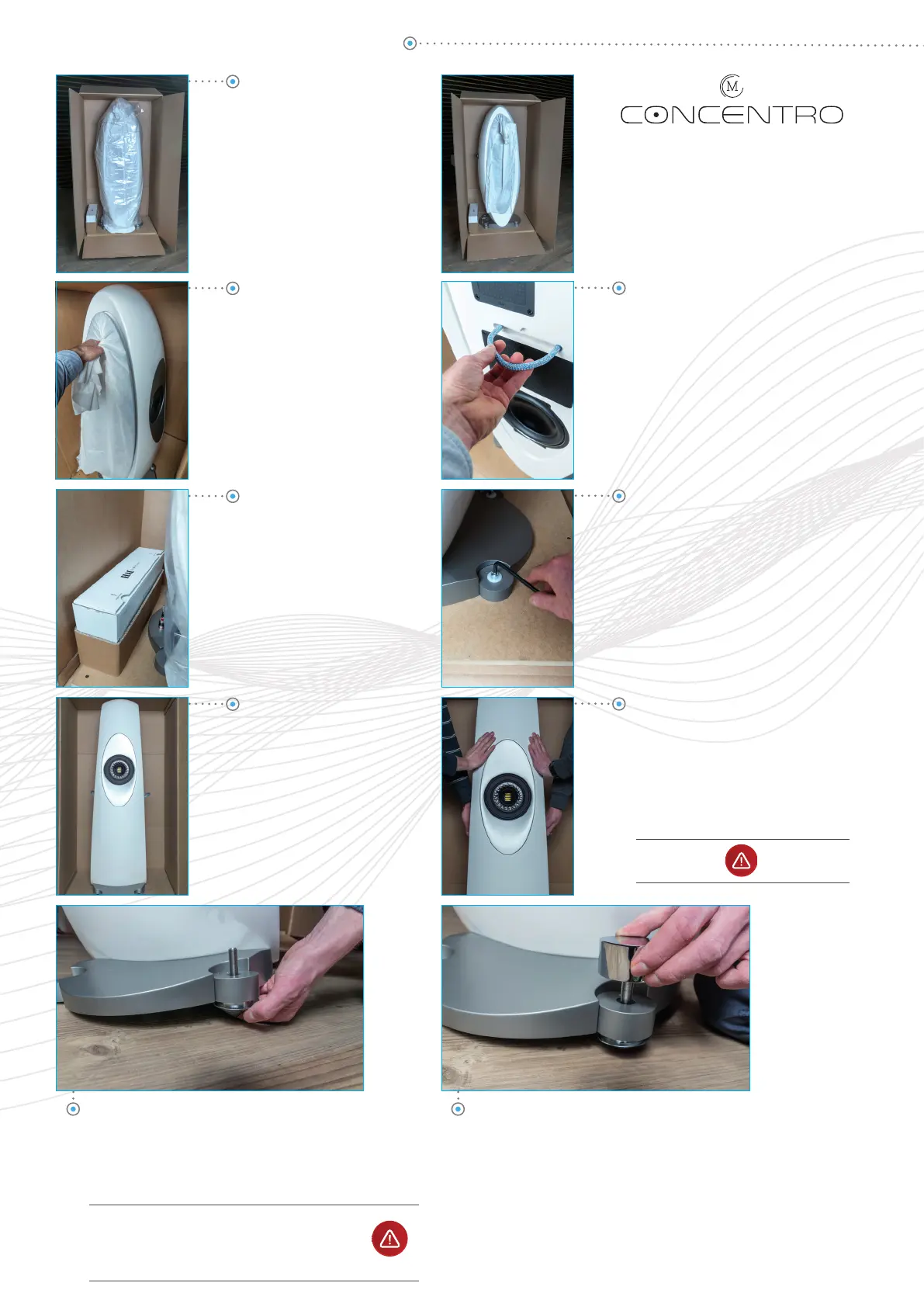 M
CONCENTRO