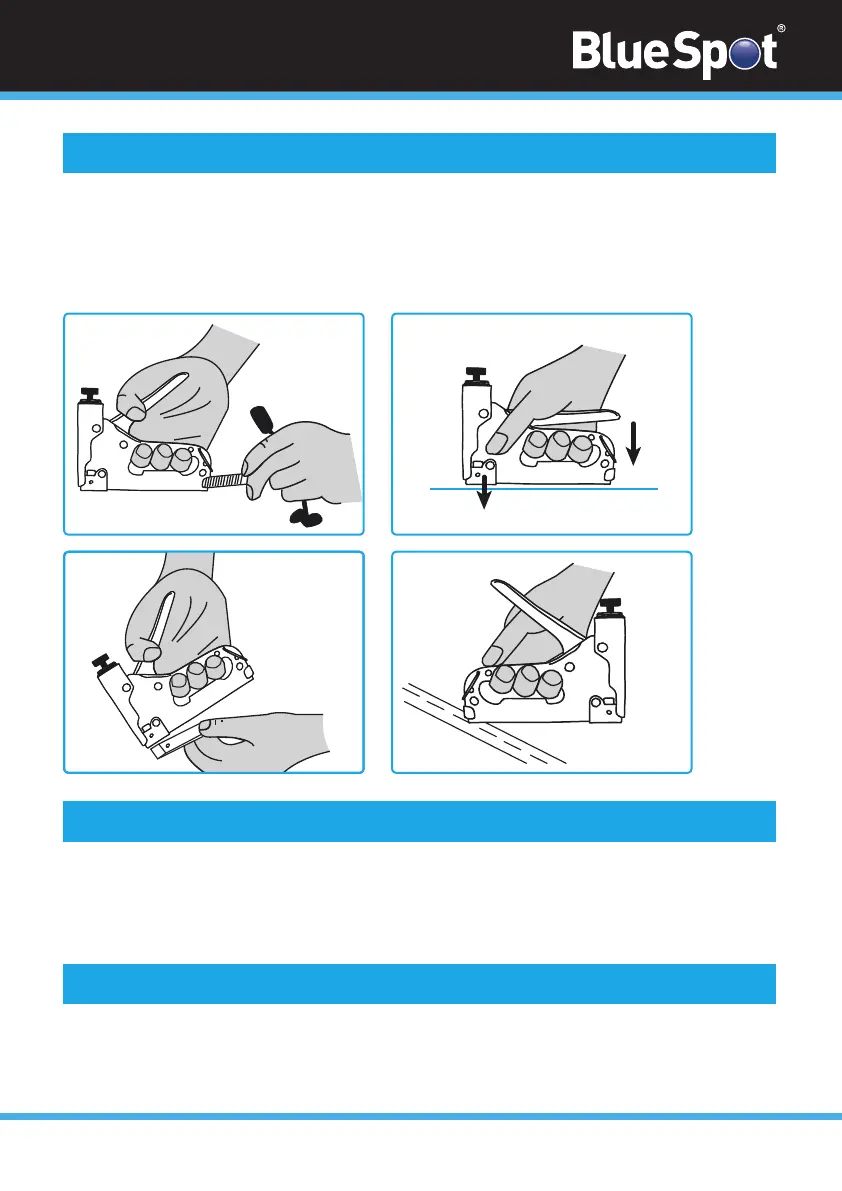 BlueSpot®