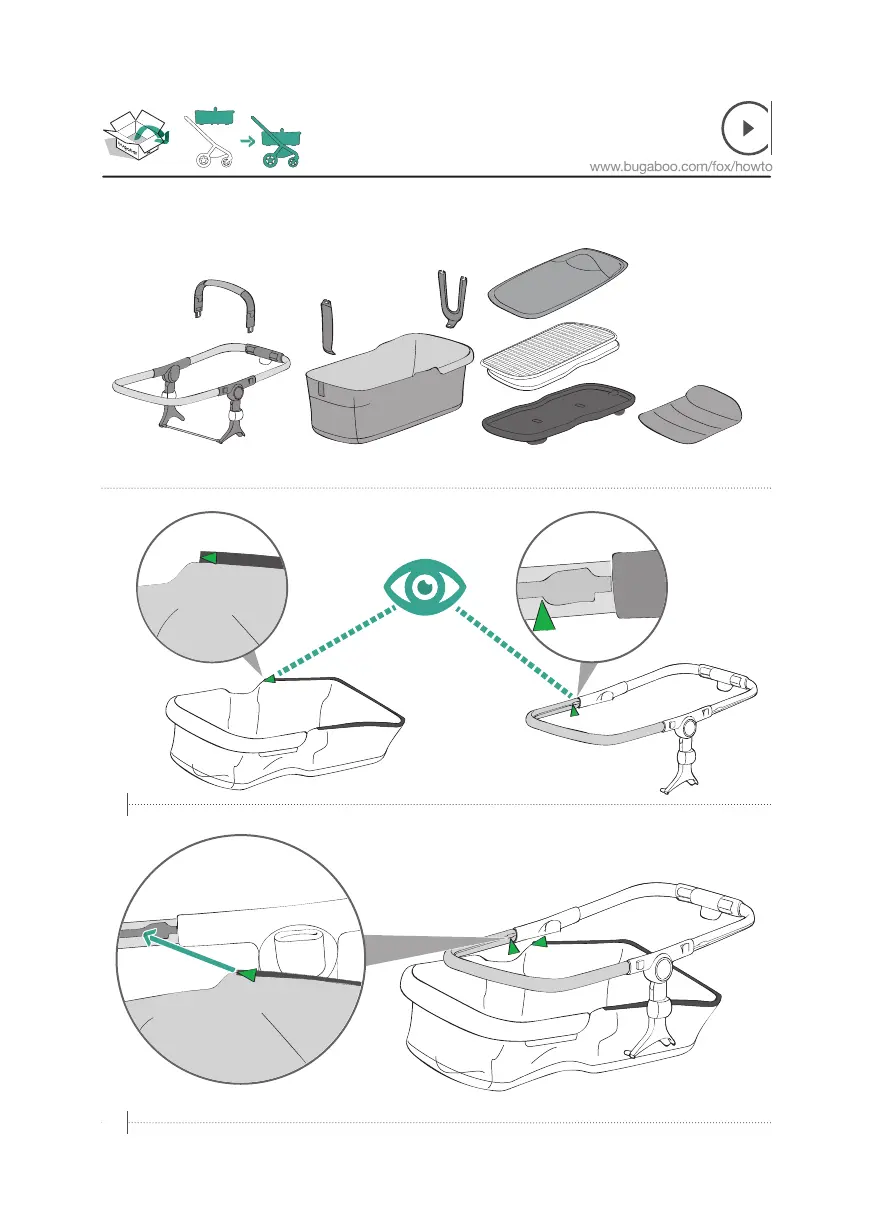 www.bugaboo.com/fox/howto