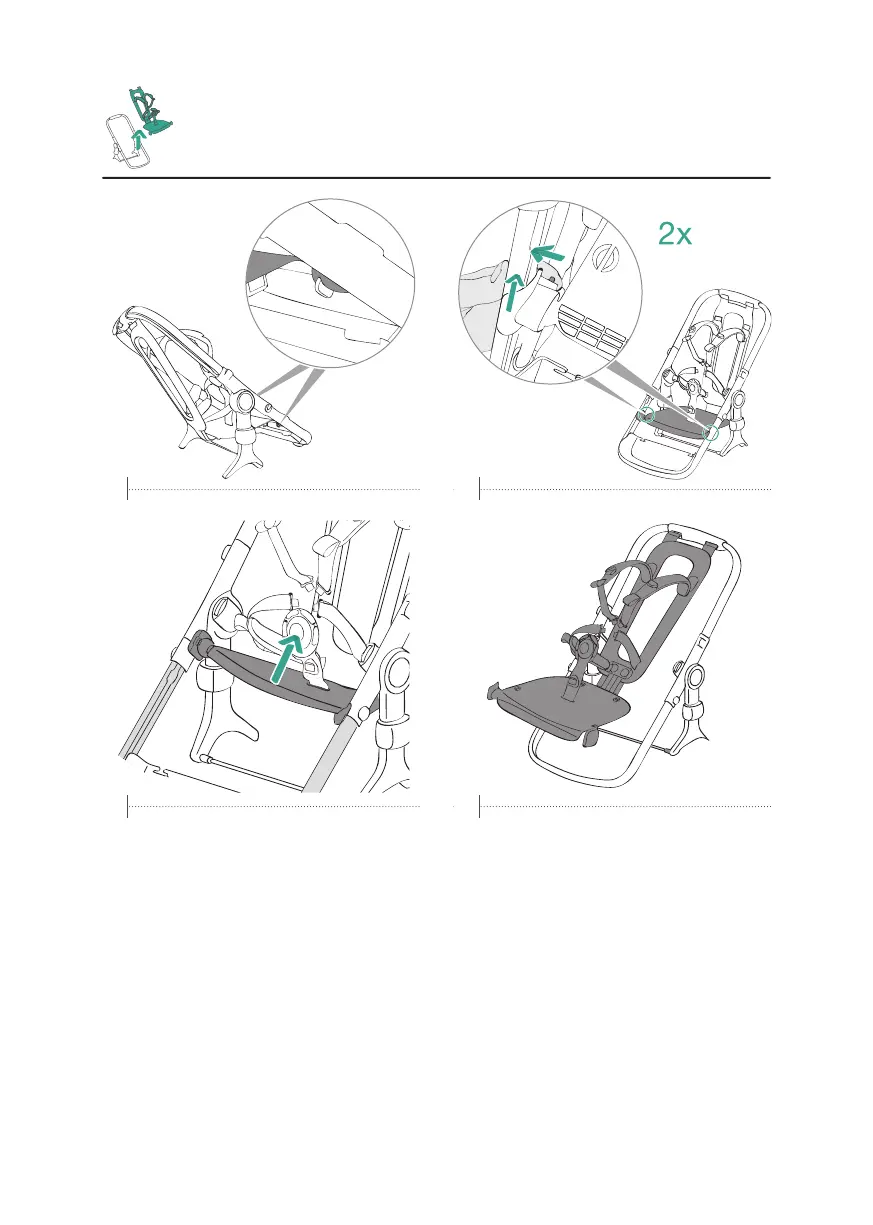 2x