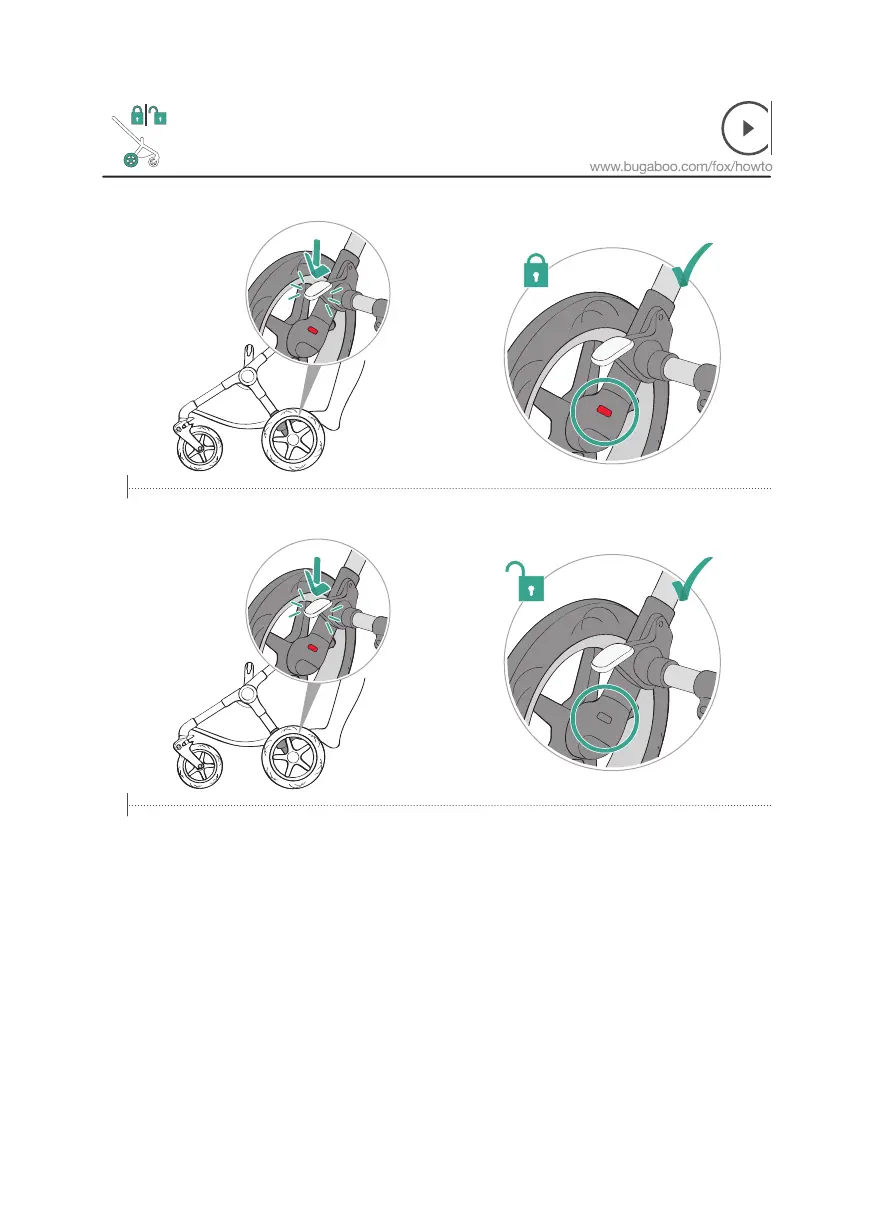 www.bugaboo.com/fox/howto