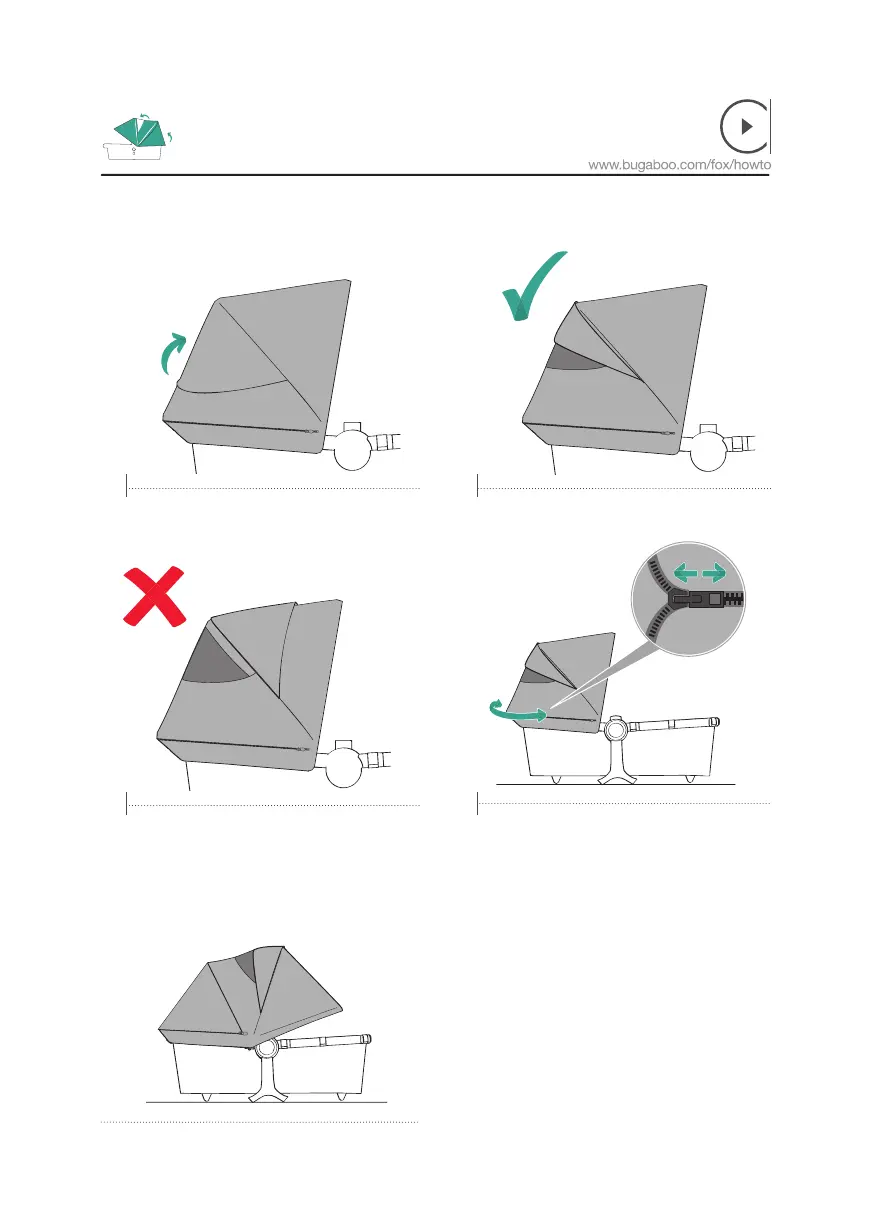 www.bugaboo.com/fox/howto