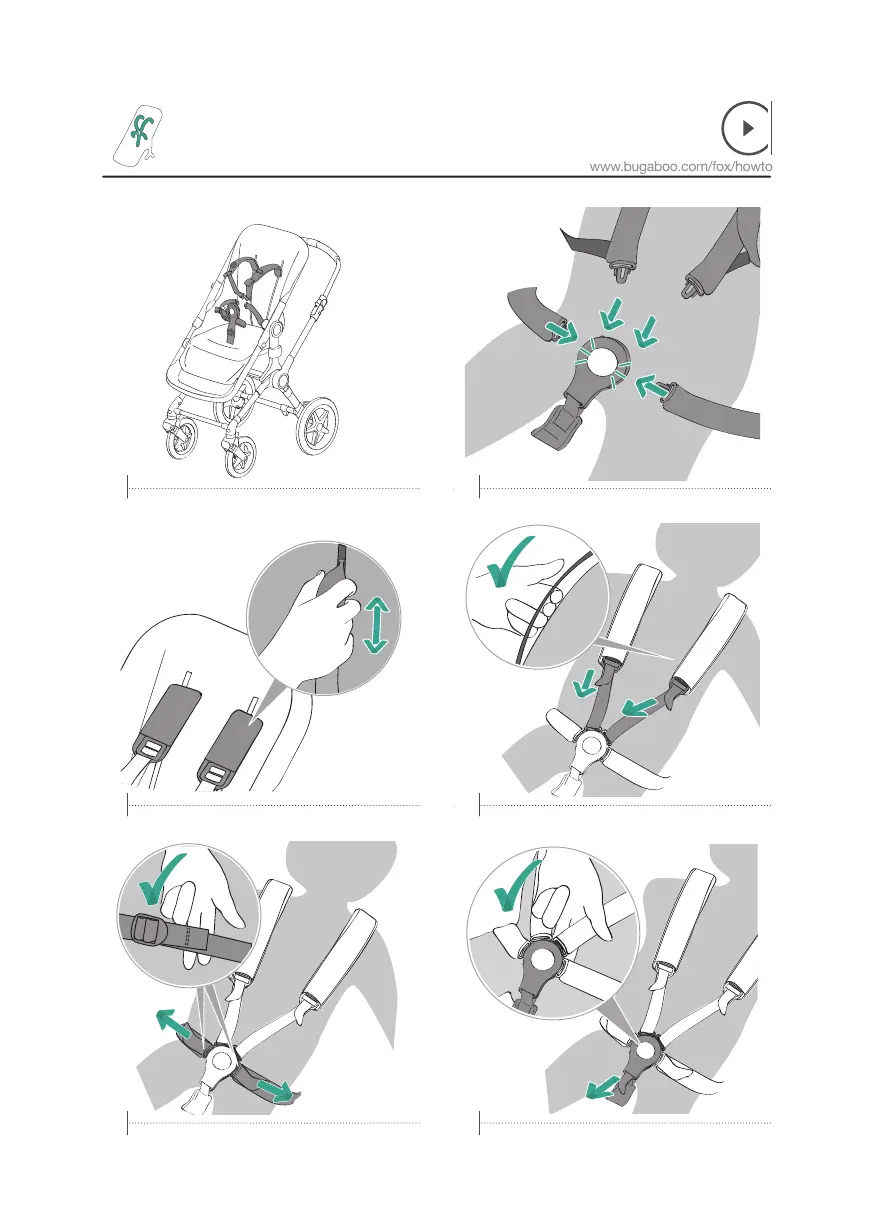 www.bugaboo.com/fox/howto