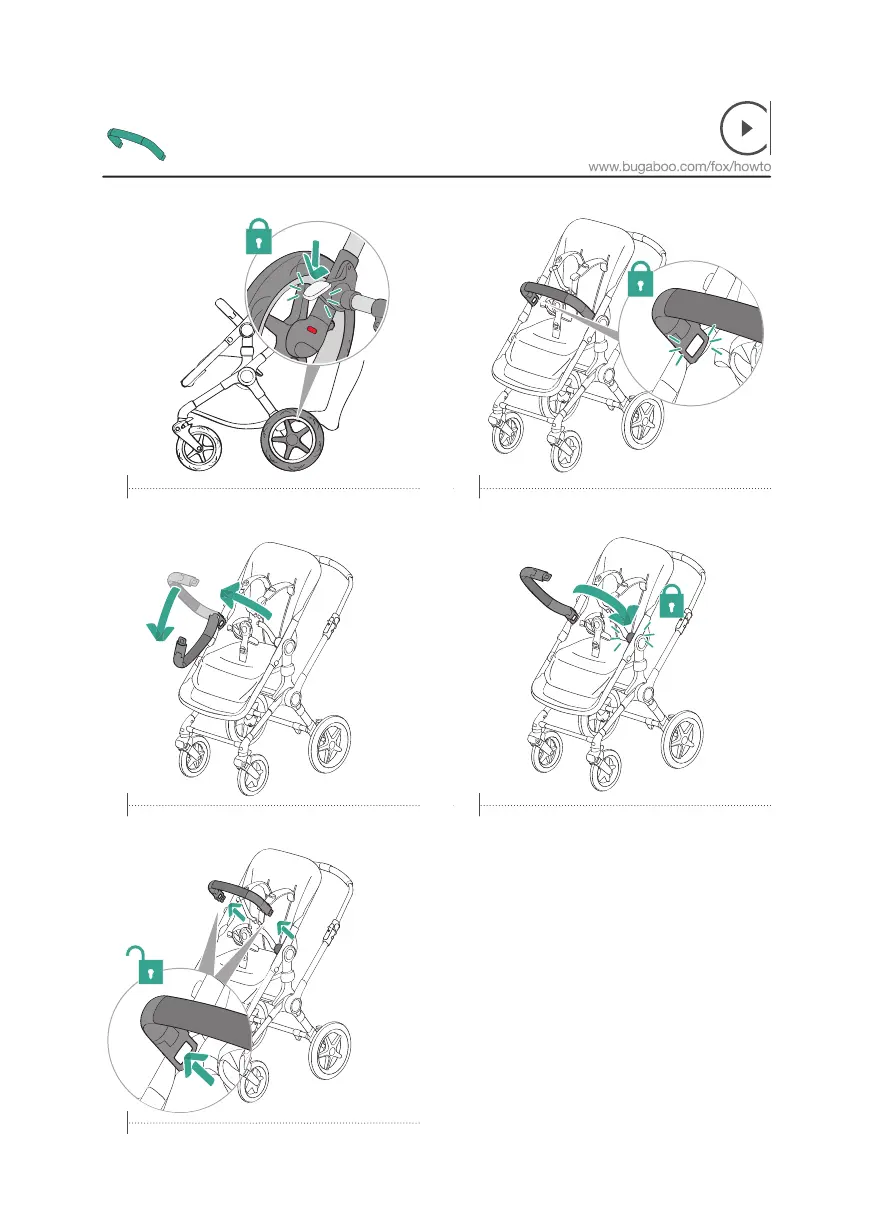 www.bugaboo.com/fox/howto