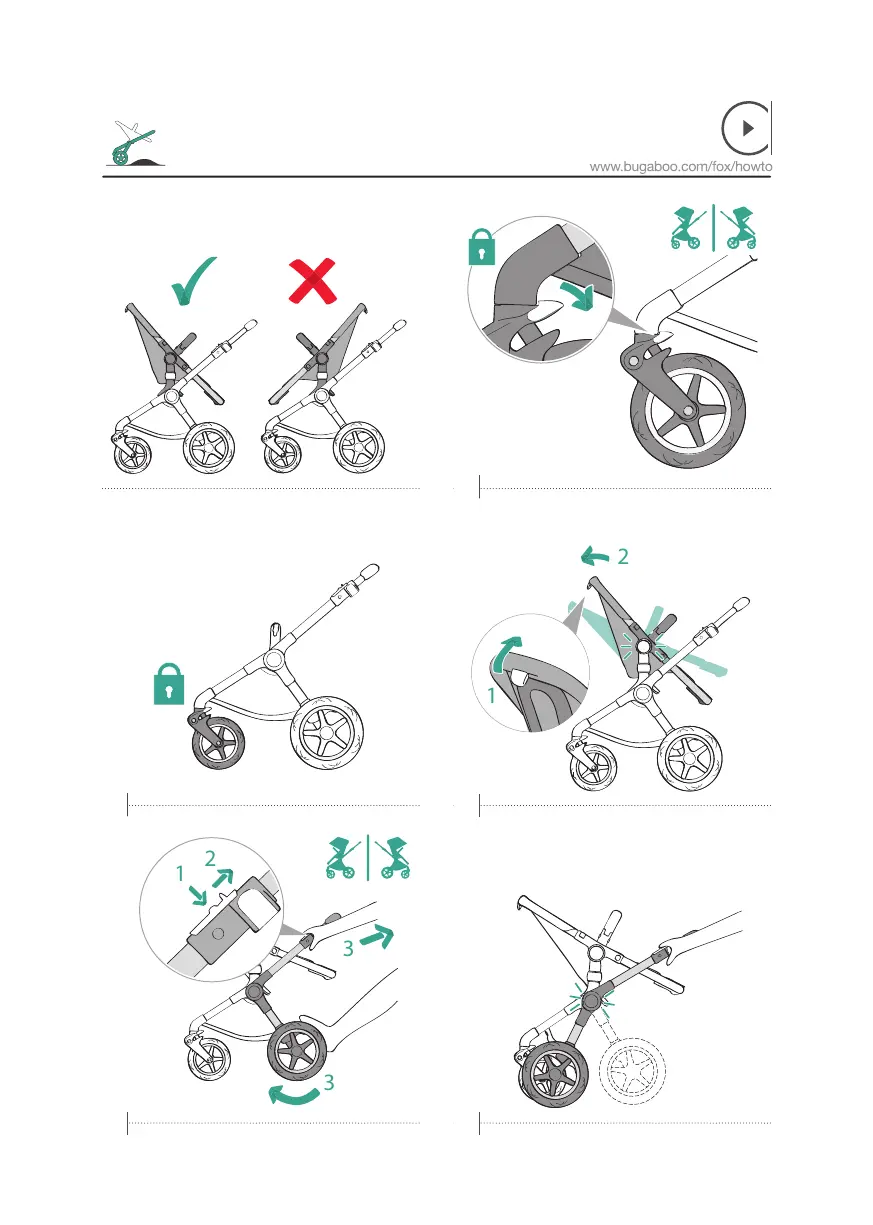 www.bugaboo.com/fox/howto

2

1

1 2

3

3