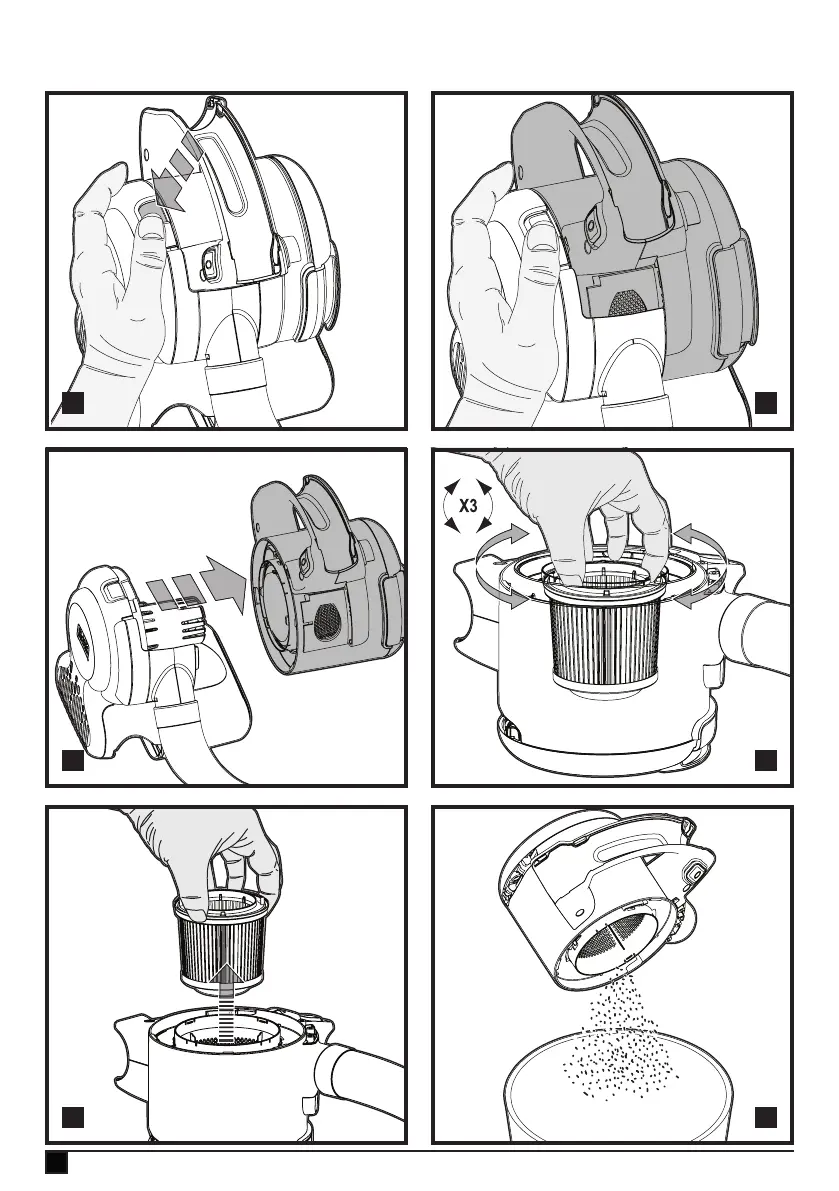 X3