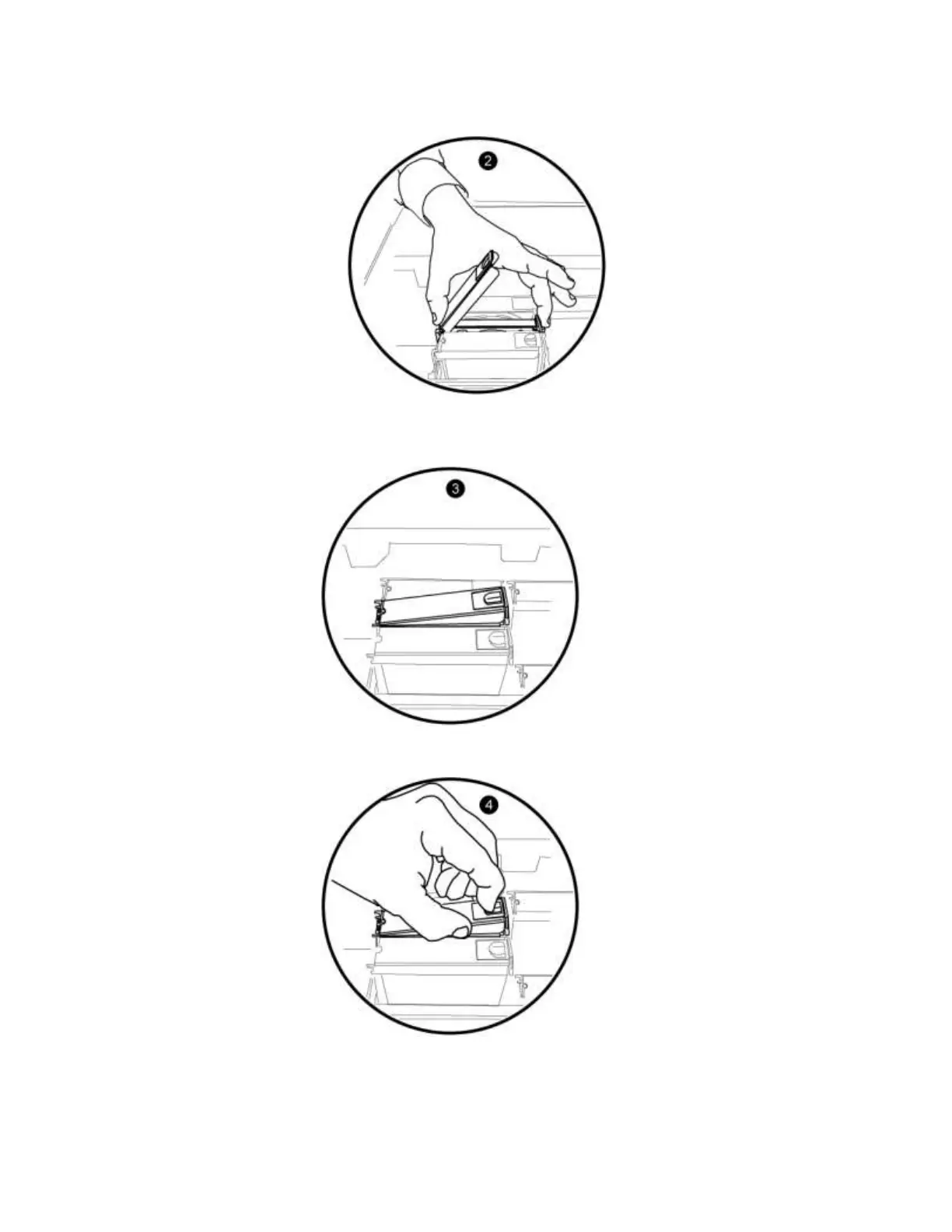 2

3

4