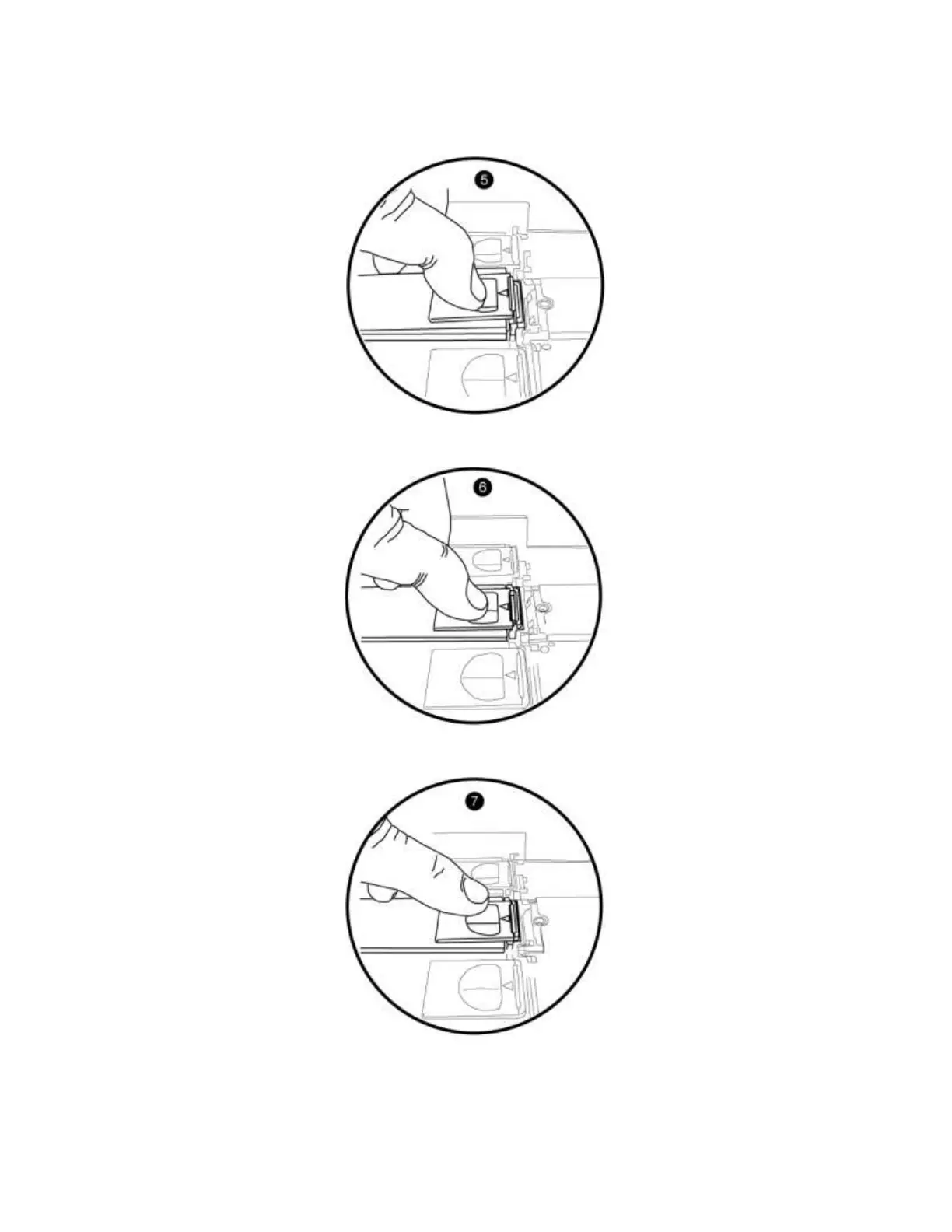 5

6

7