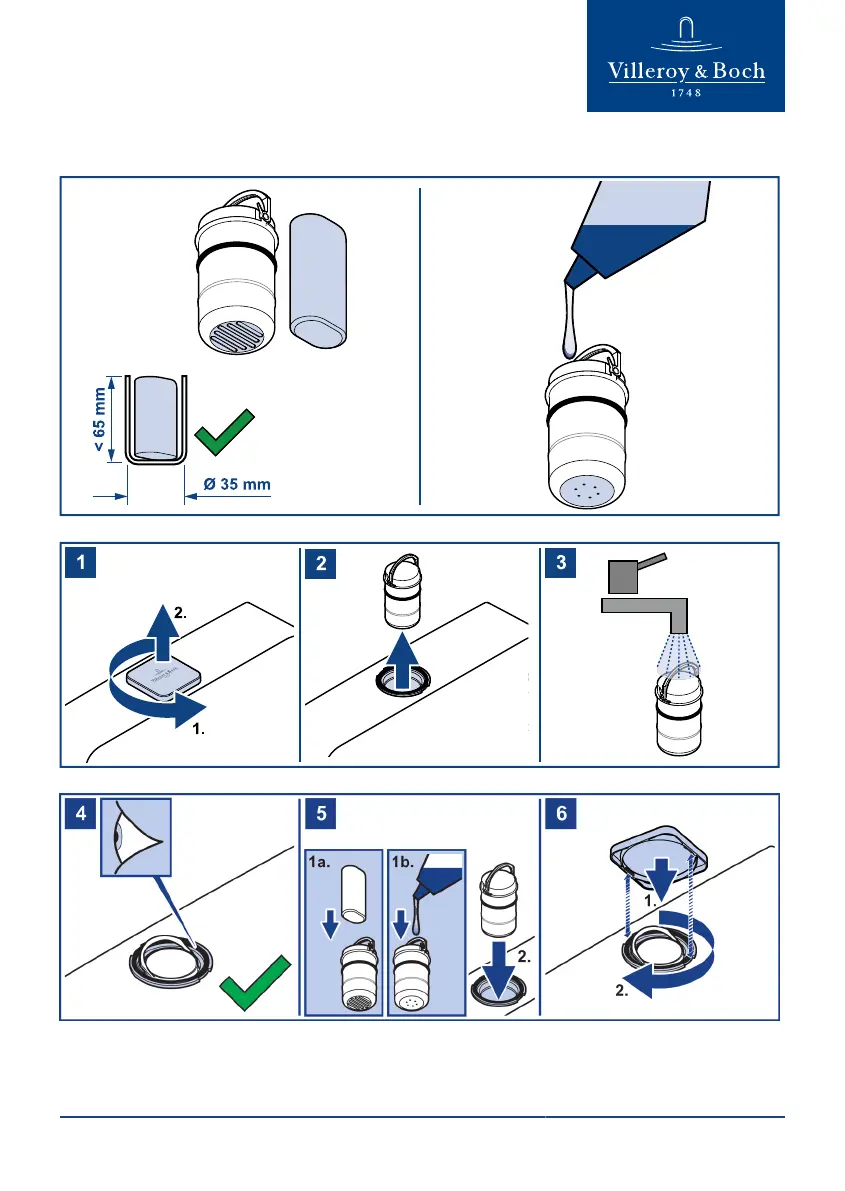 Villeroy & Boch
1748

< 65 mm
Ø 35 mm

1
2.
1.

2

3

4

5
1a.
1b.
2.

6
1.
2.