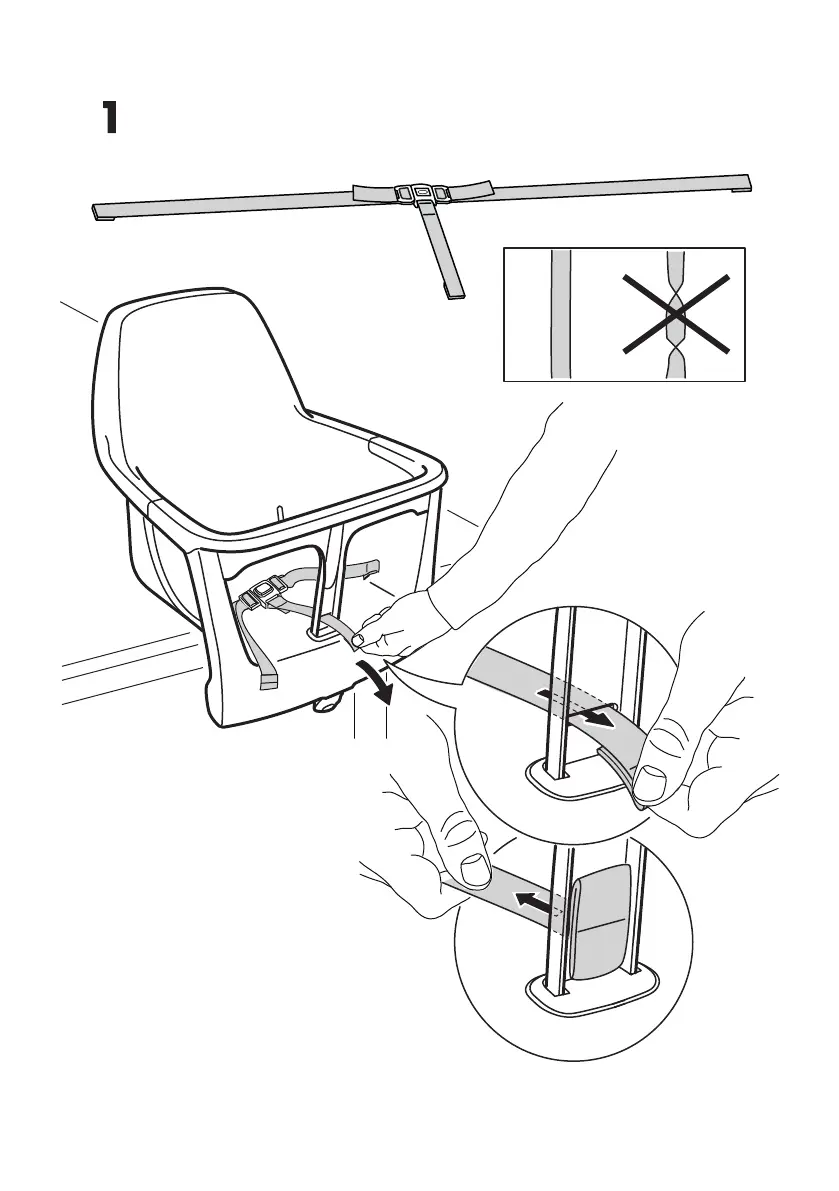 1