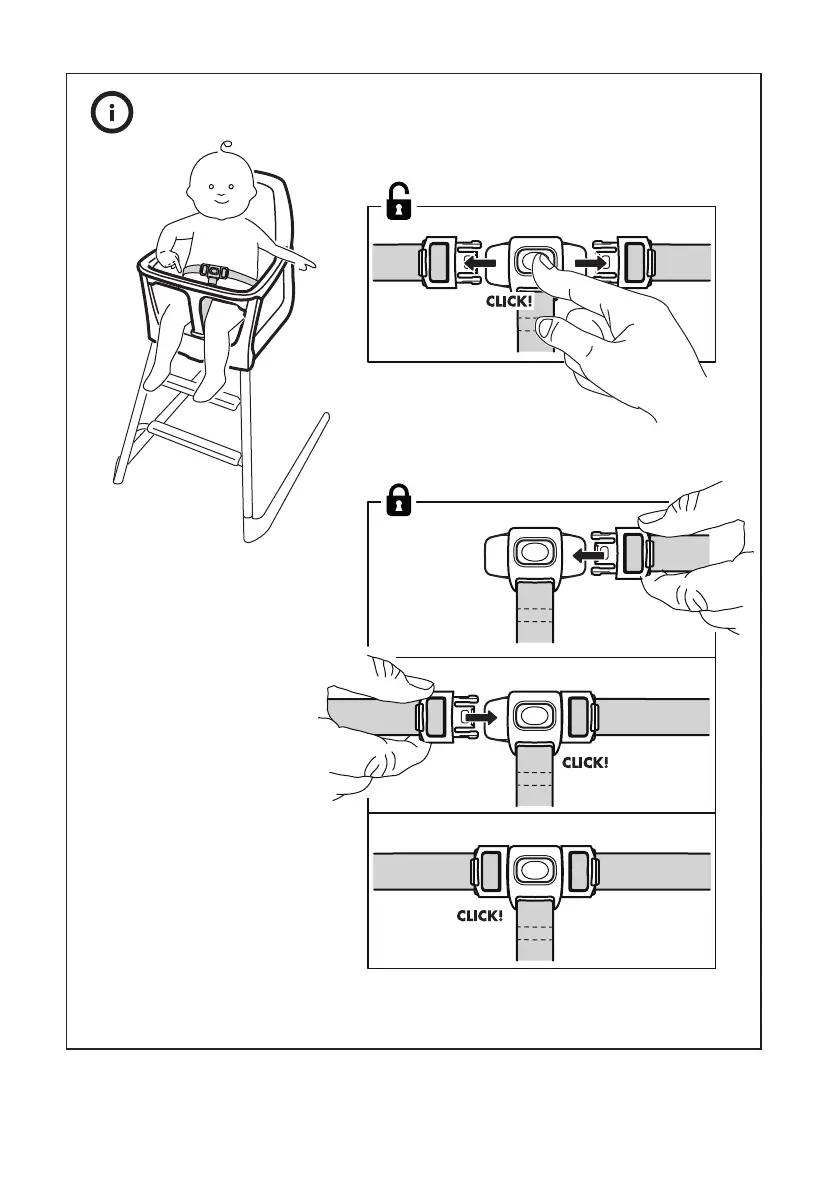 CLICK!

CLICK!

CLICK!