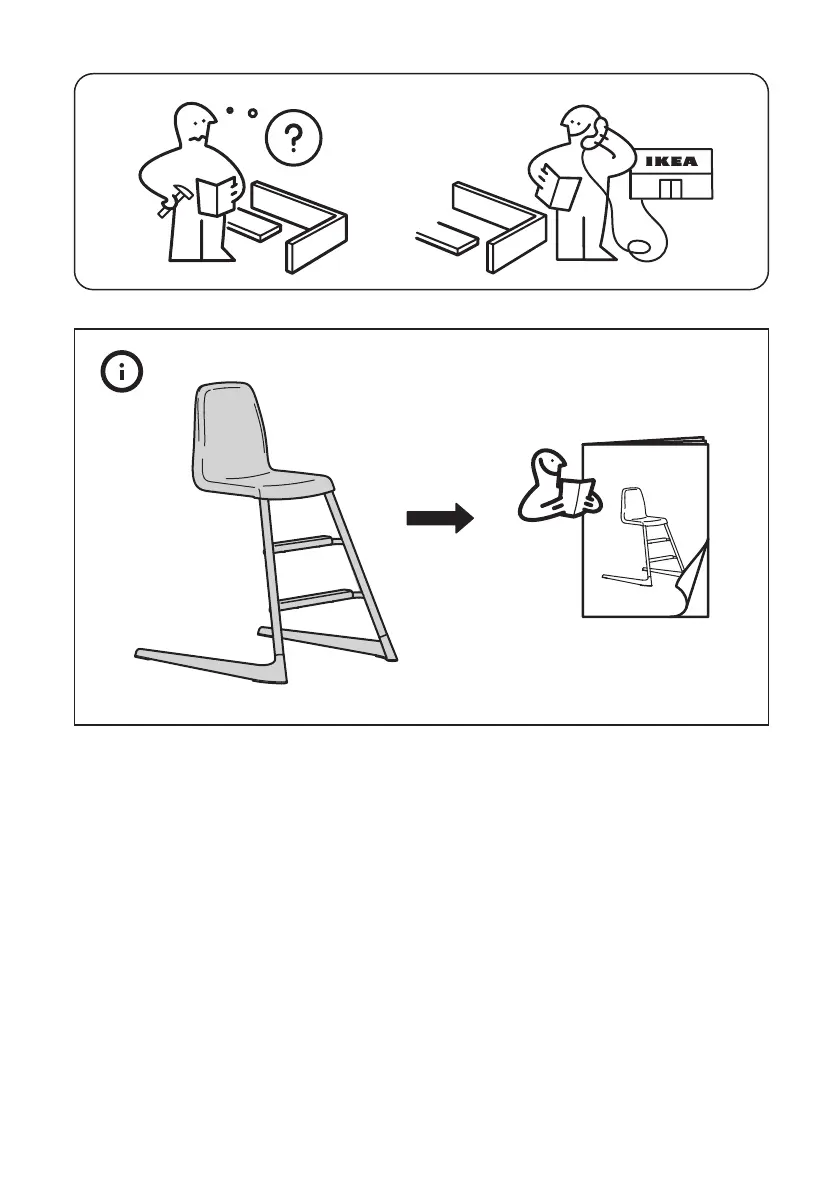 ?

IKEA

i