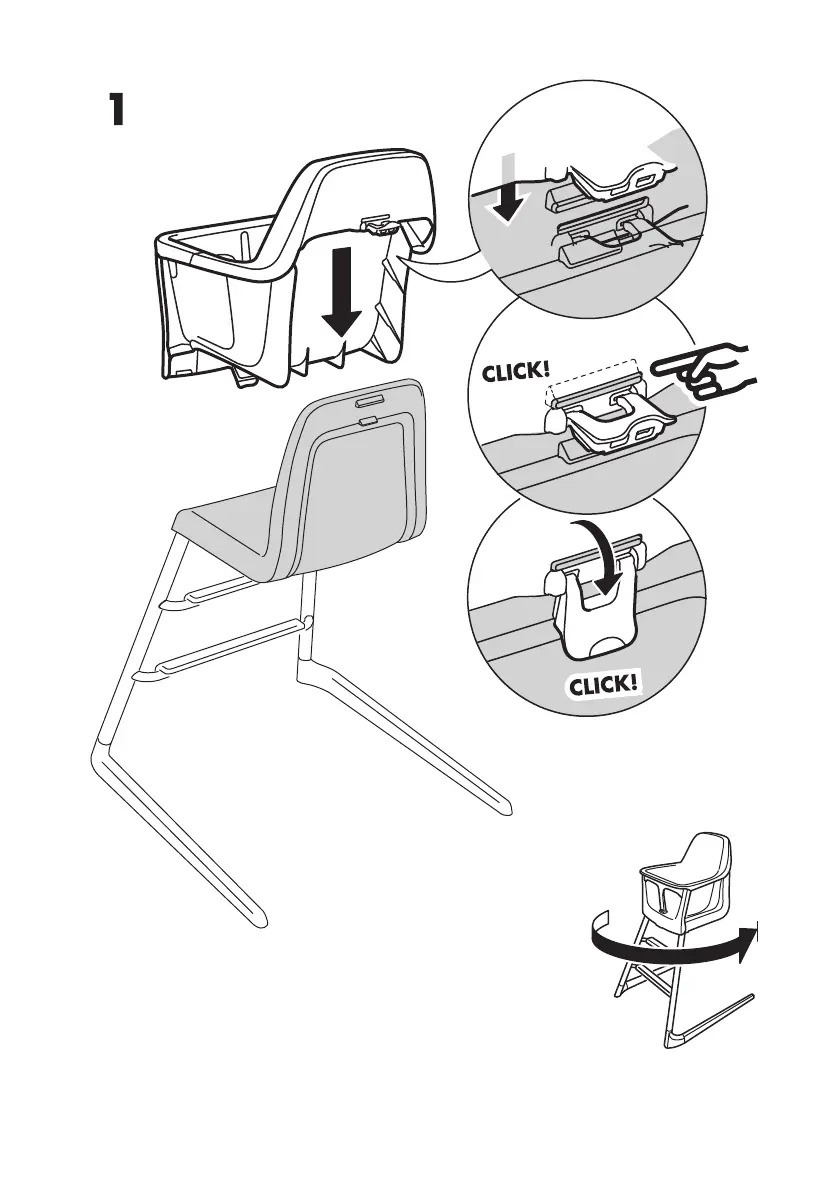 1

CLICK!

CLICK!