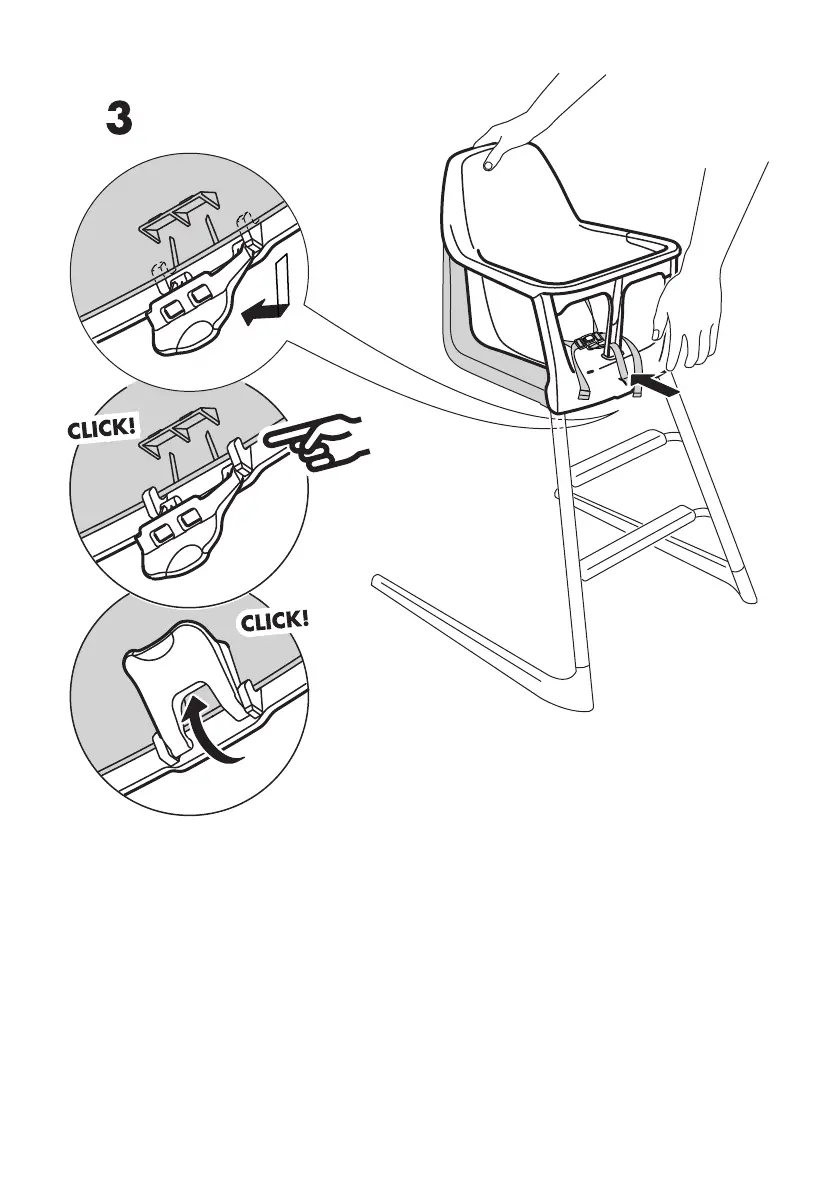 3

CLICK!

CLICK!