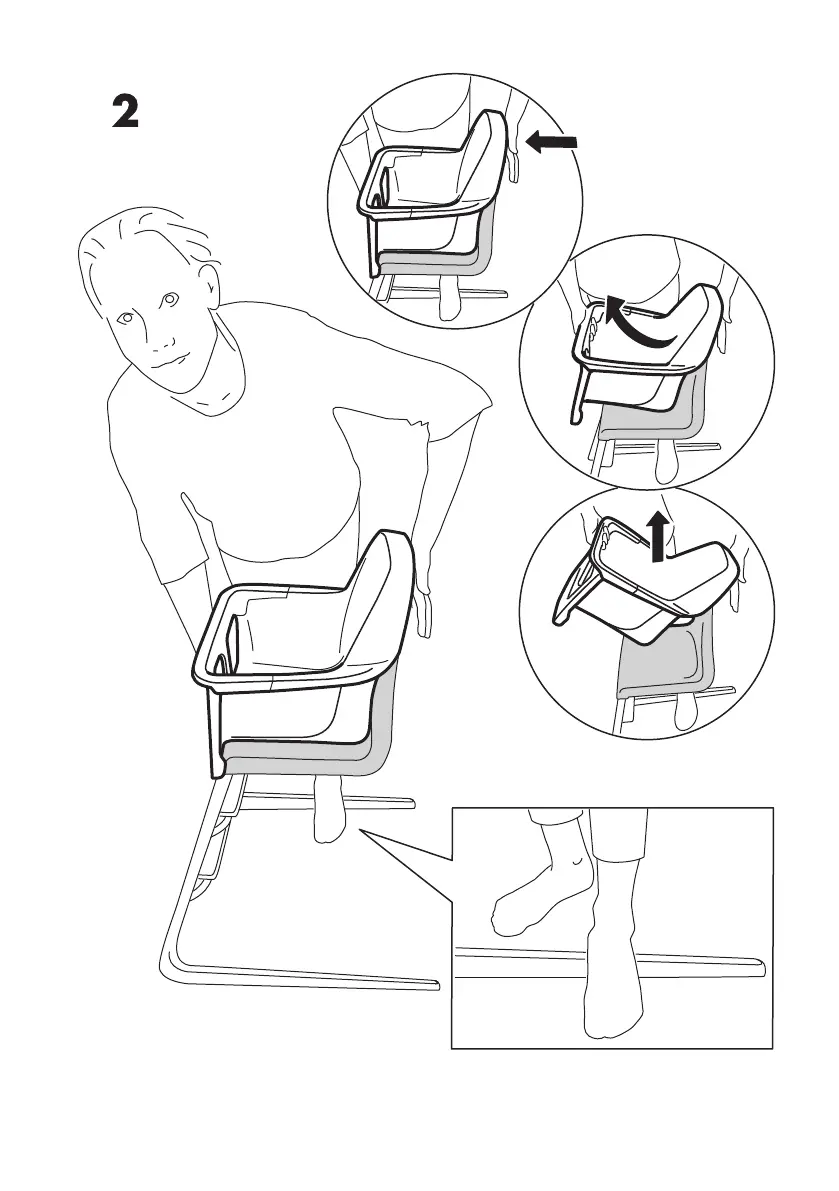 2