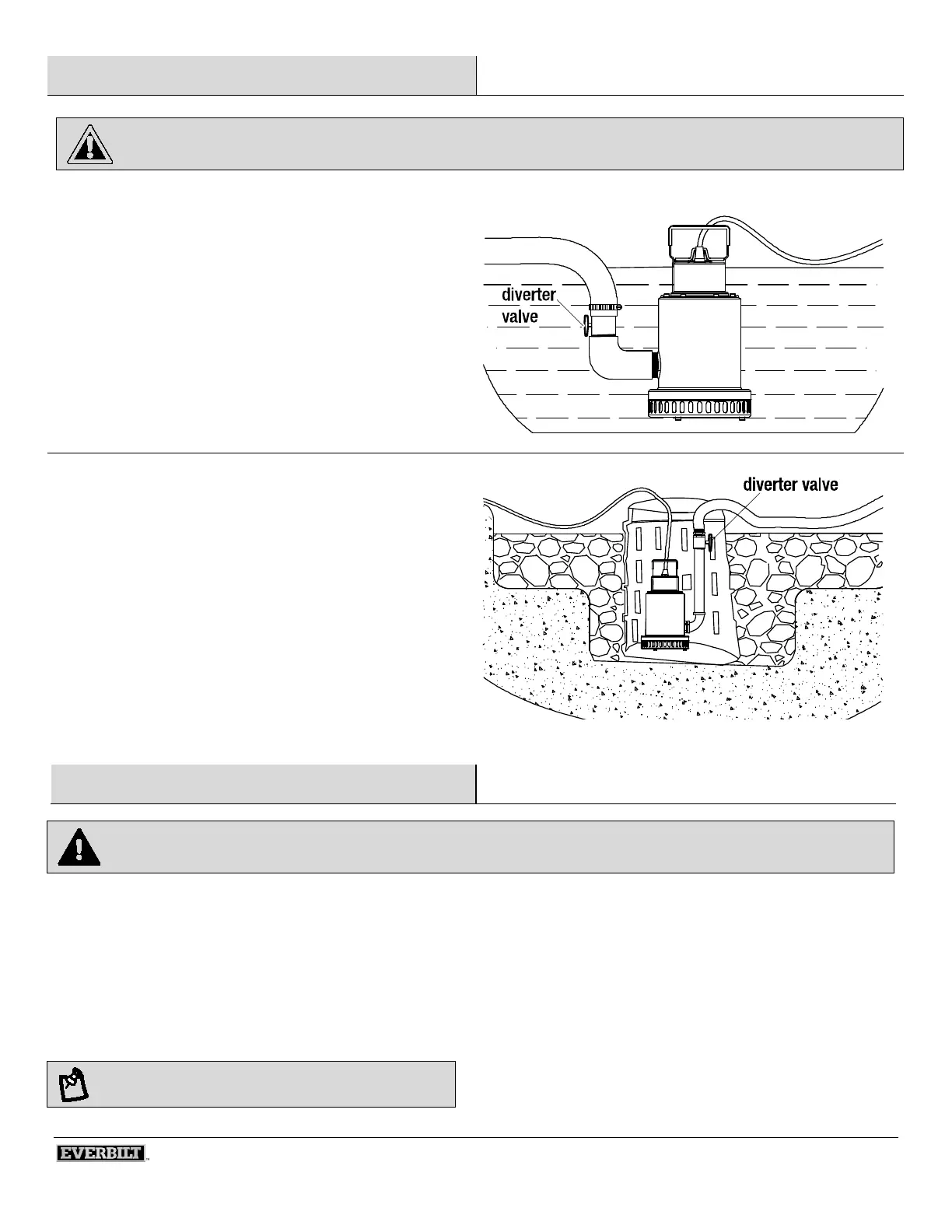 diverter valve

diverter valve

EVERBILT