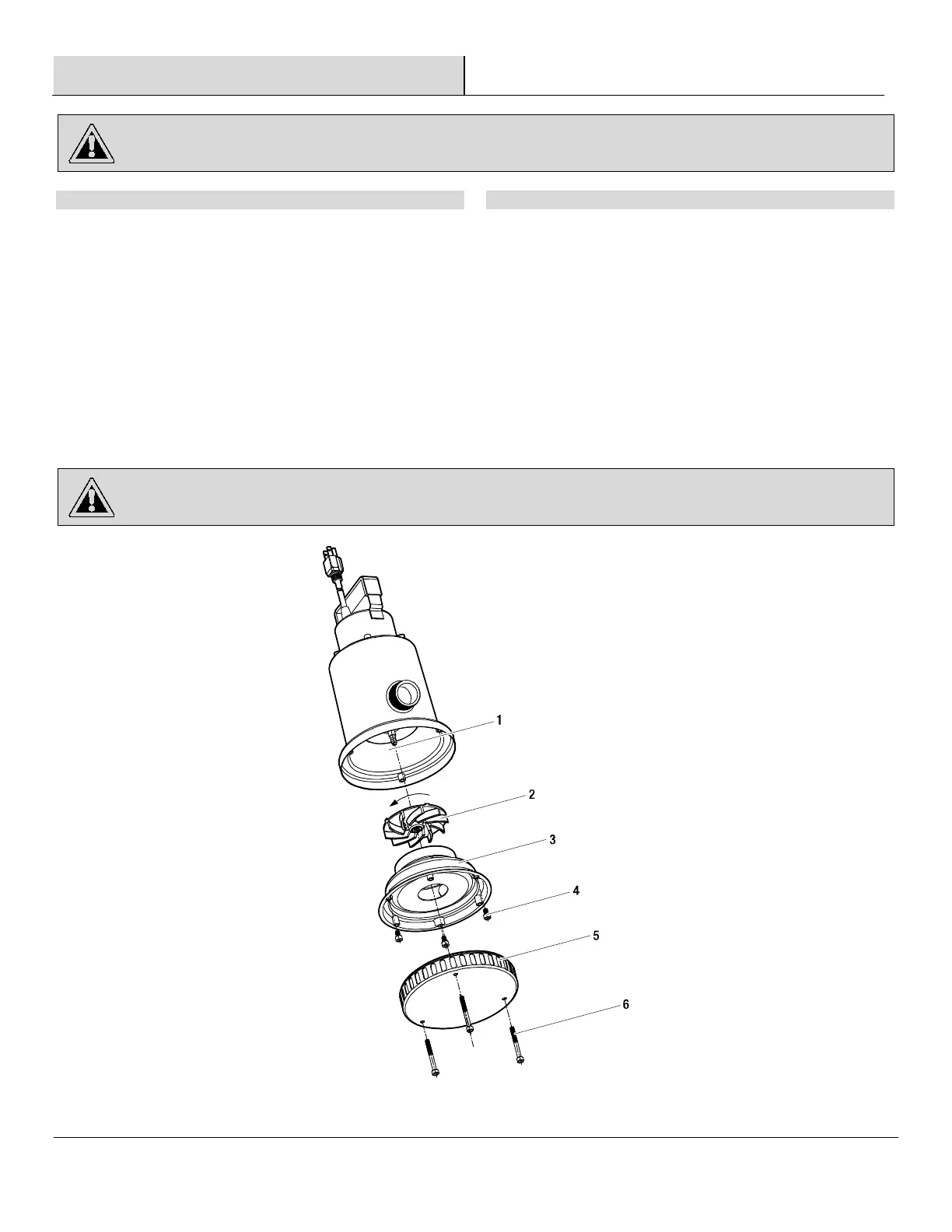 1

2

3

4

5

6