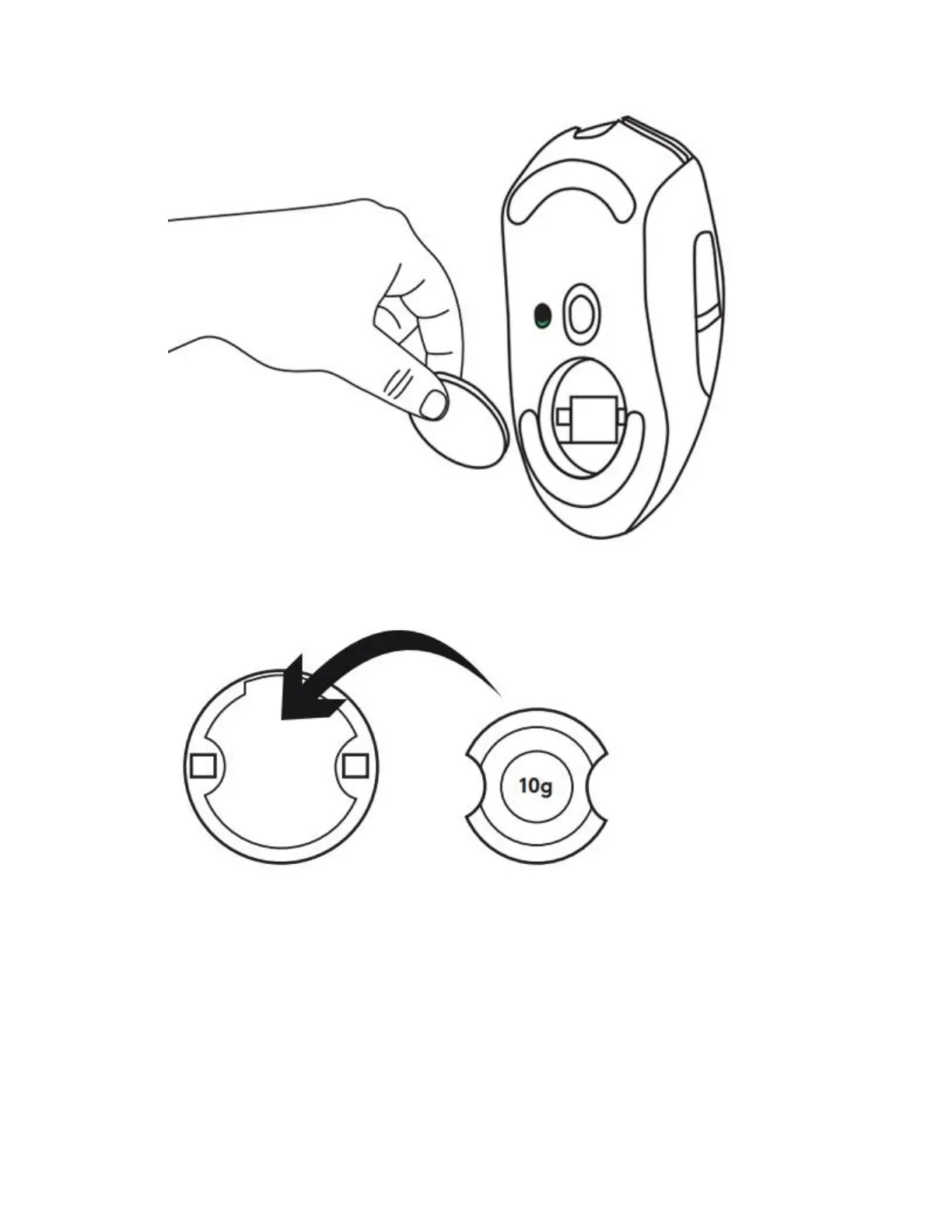 10g