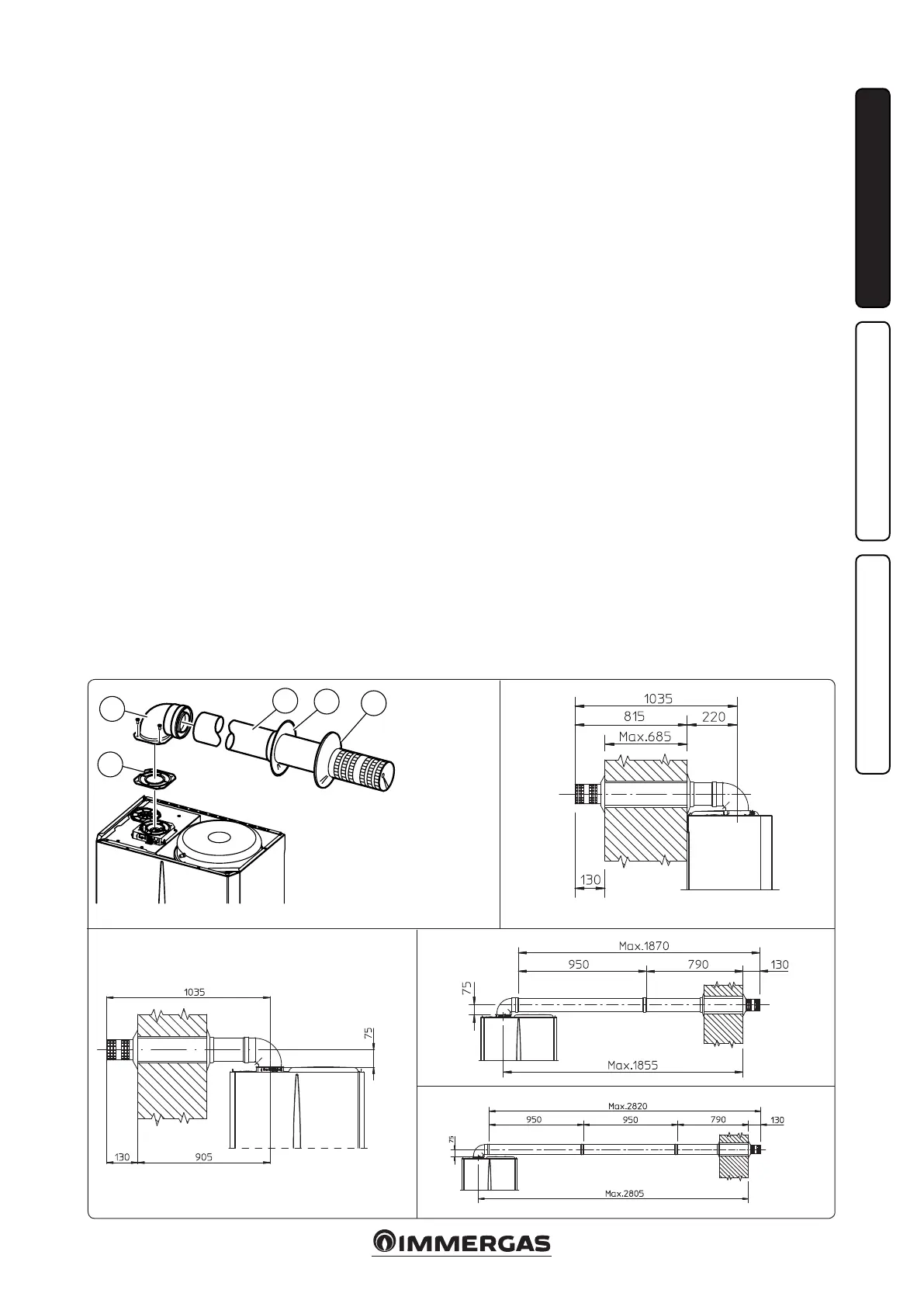 1035
815
220
Max.685
130

1035
75
130
905

Max.1870
950
790
130
75
Max.1855

Max.2820
950
950
790
130
75
Max.2805

IMMERGAS