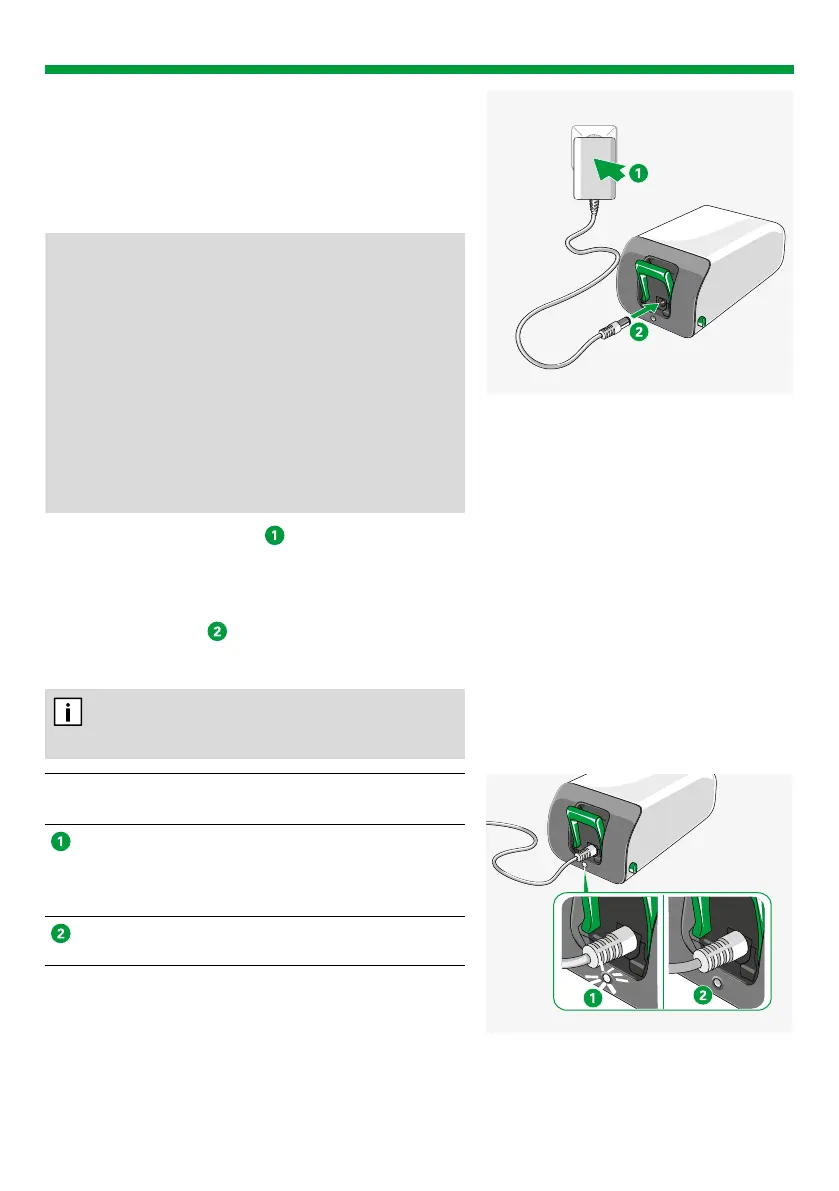 1

2

1

2

1

2

1

2