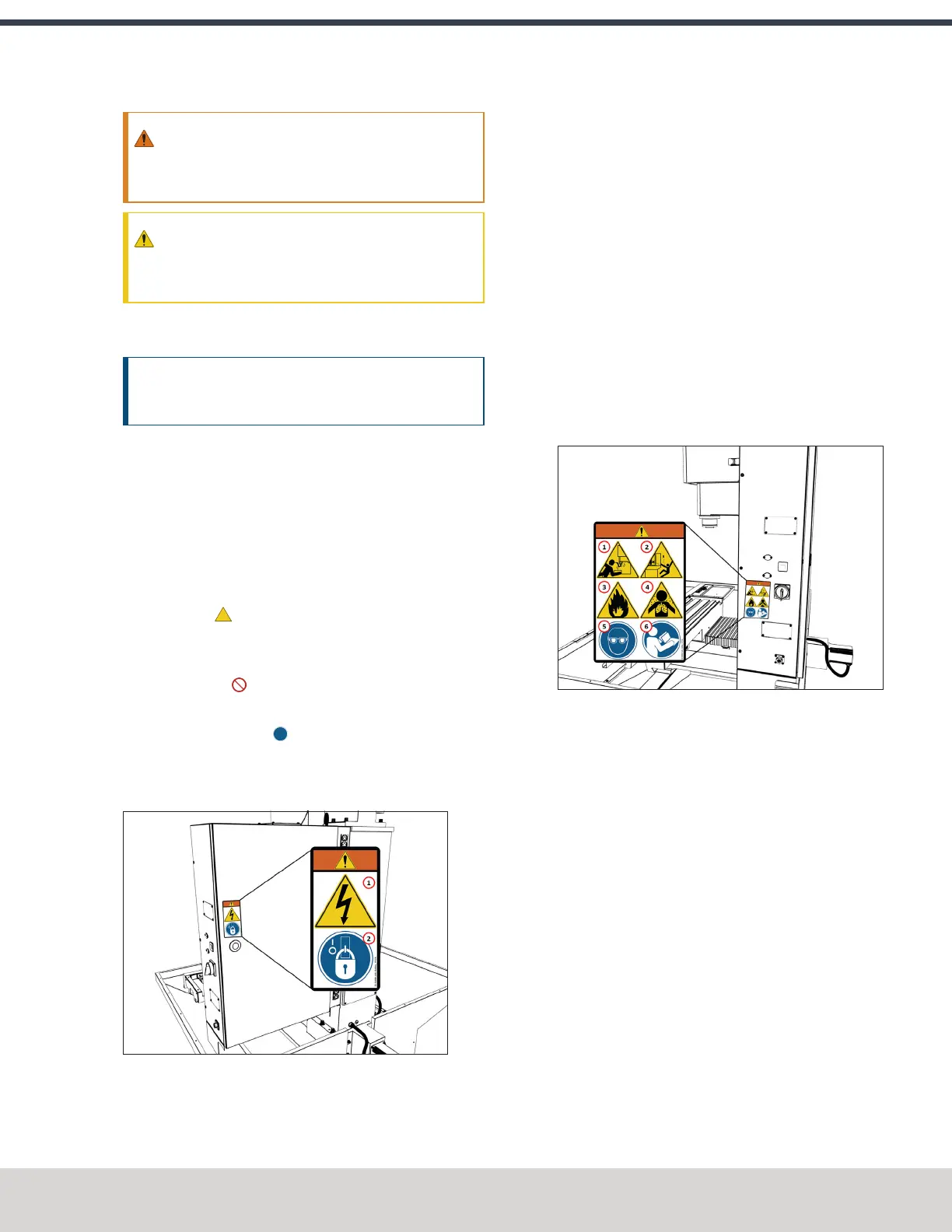 1
2
3
4
5
6

1
2