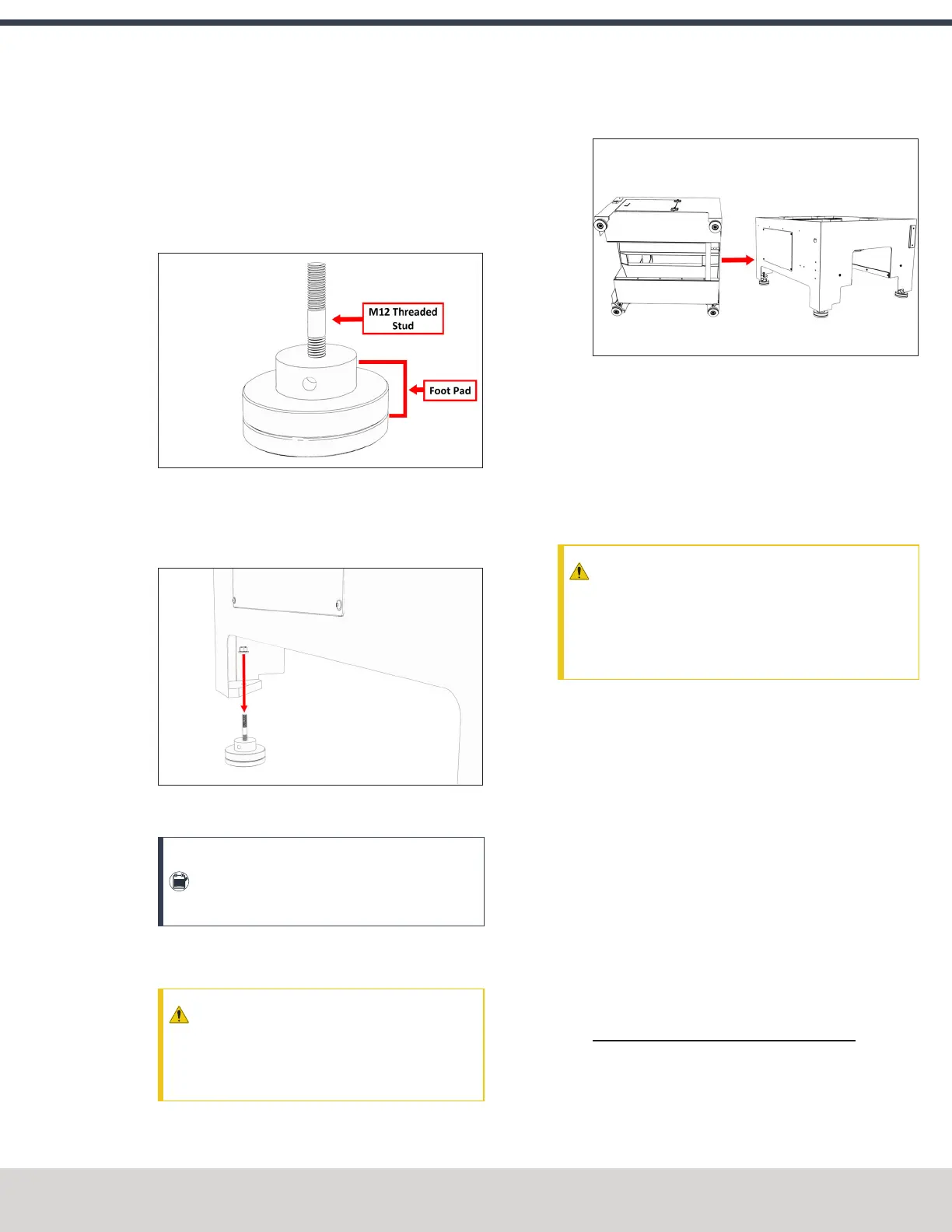 M12 Threaded Stud

Foot Pad