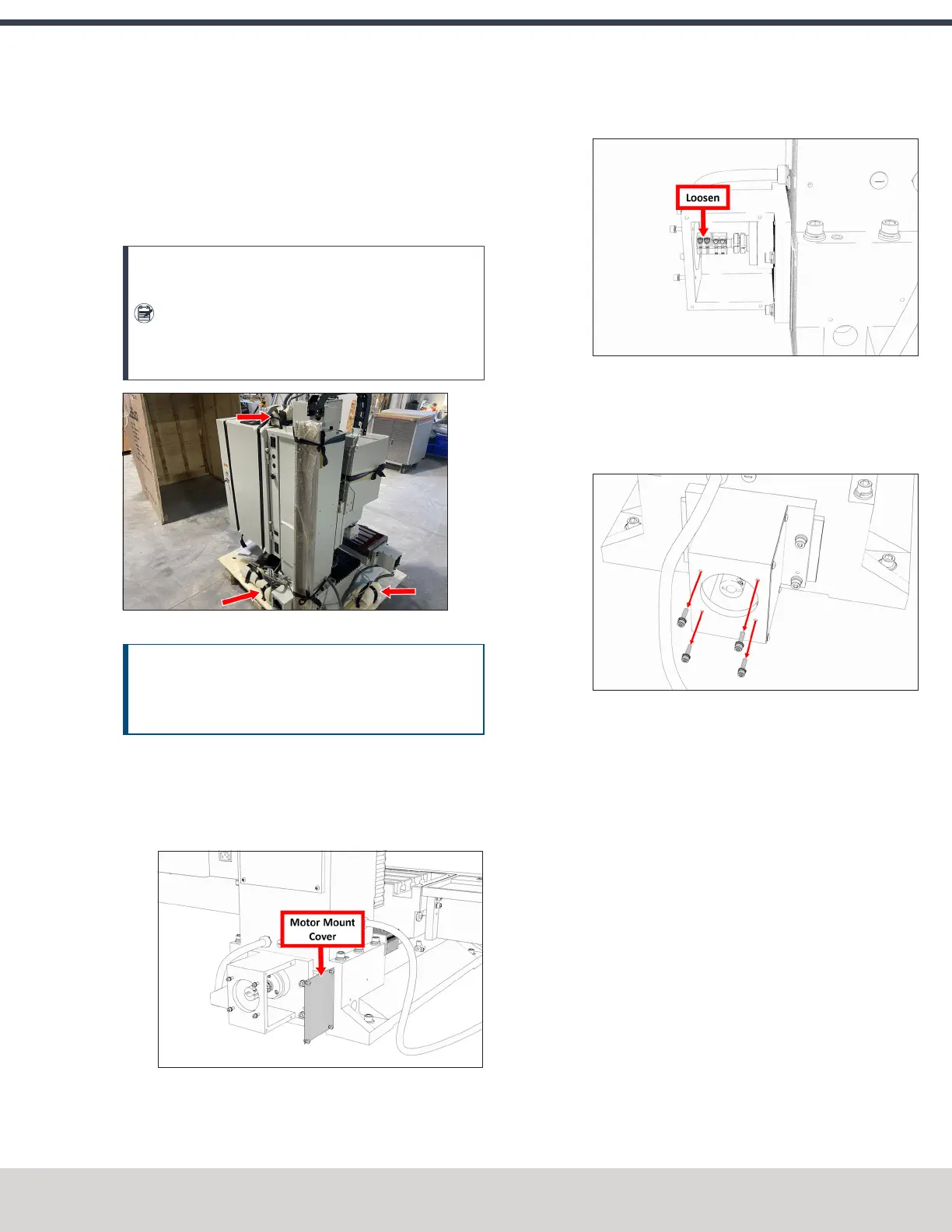 Loosen

Motor Mount Cover