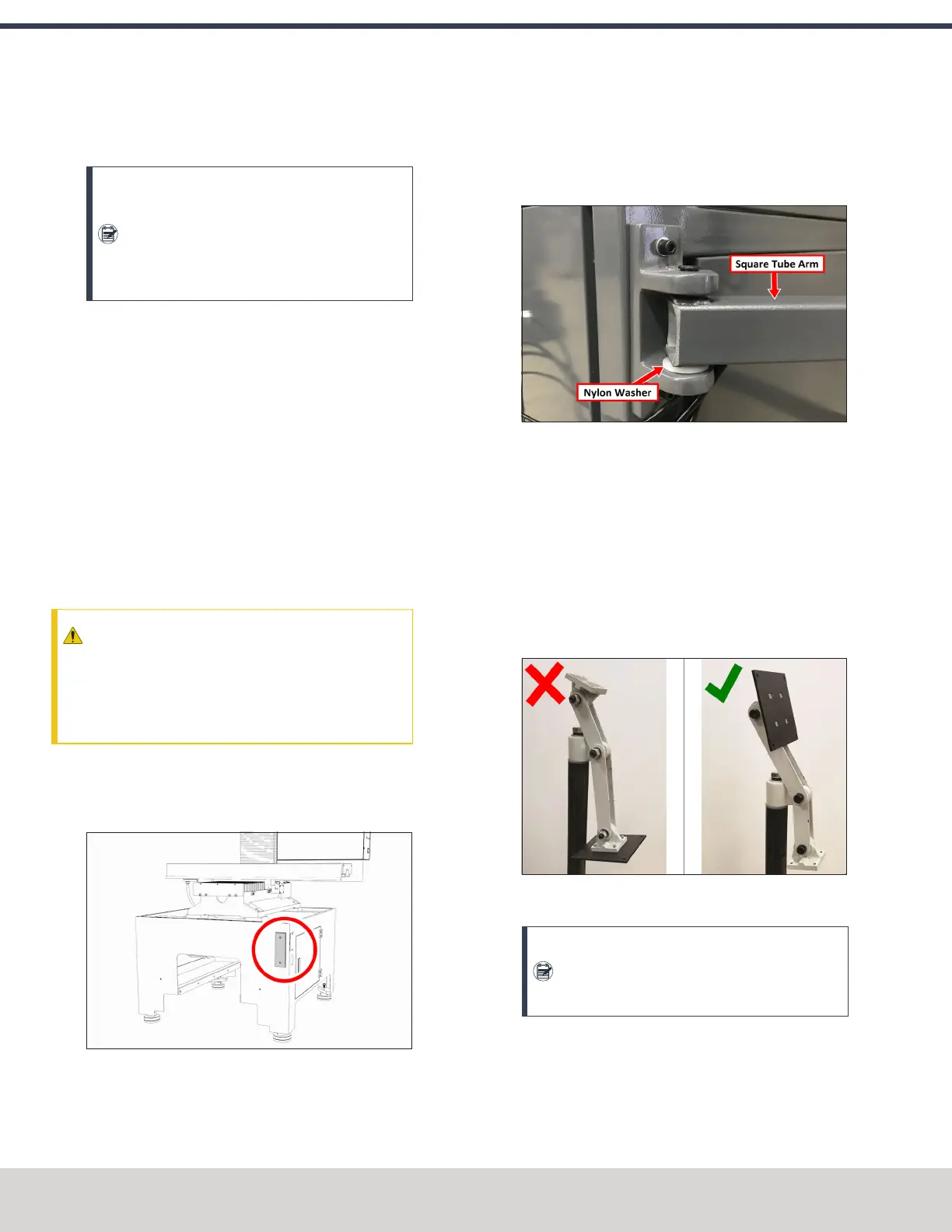 Square Tube Arm

Nylon Washer